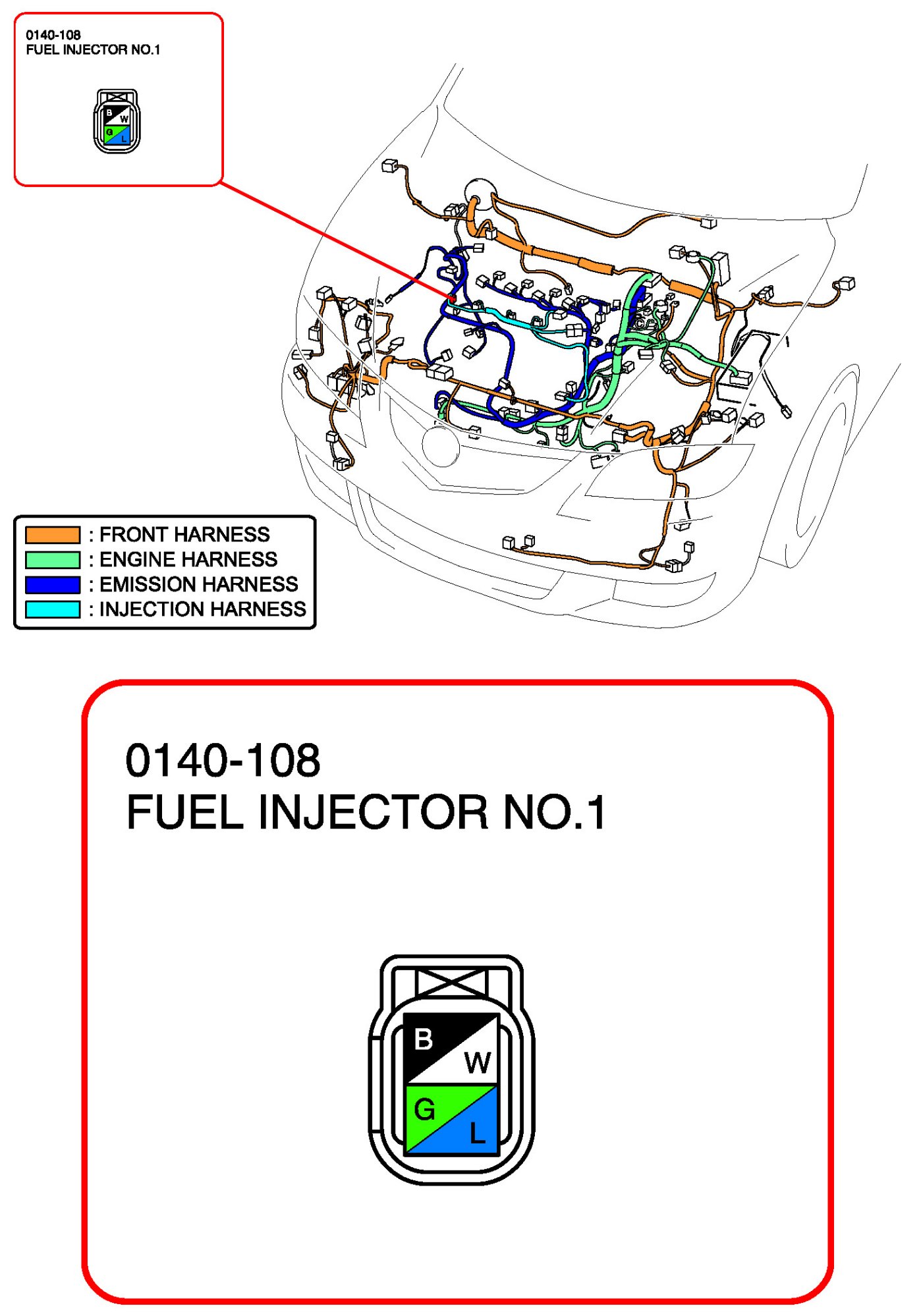 0140-108
FUEL INJECTOR NO.1

B
W
G
L

: FRONT HARNESS
: ENGINE HARNESS
: EMISSION HARNESS
: INJECTION HARNESS

0140-108
FUEL INJECTOR NO.1

B
W
G
L