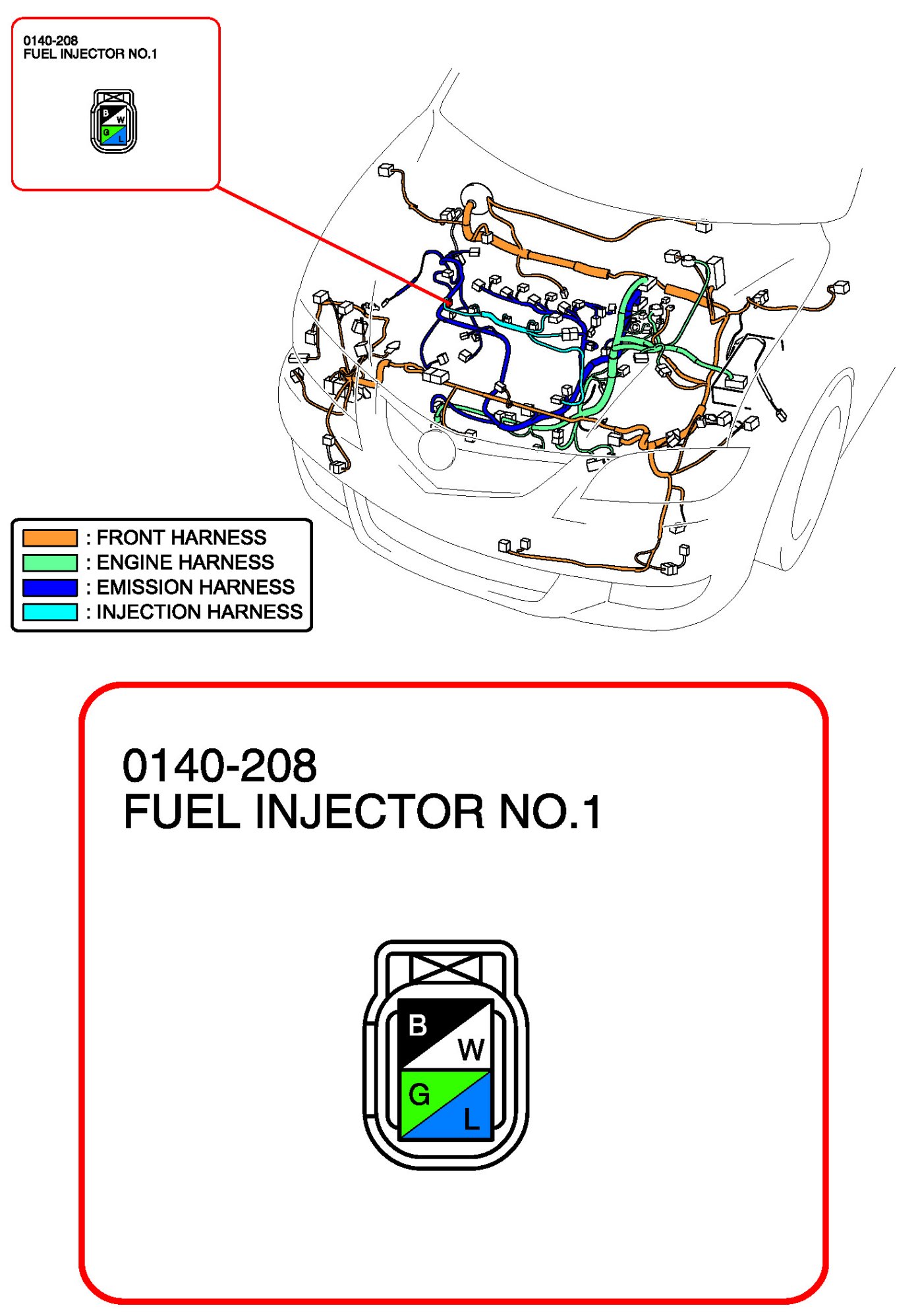 0140-208
FUEL INJECTOR NO.1

B
W
G
L

: FRONT HARNESS
: ENGINE HARNESS
: EMISSION HARNESS
: INJECTION HARNESS

0140-208
FUEL INJECTOR NO.1

B
W
G
L