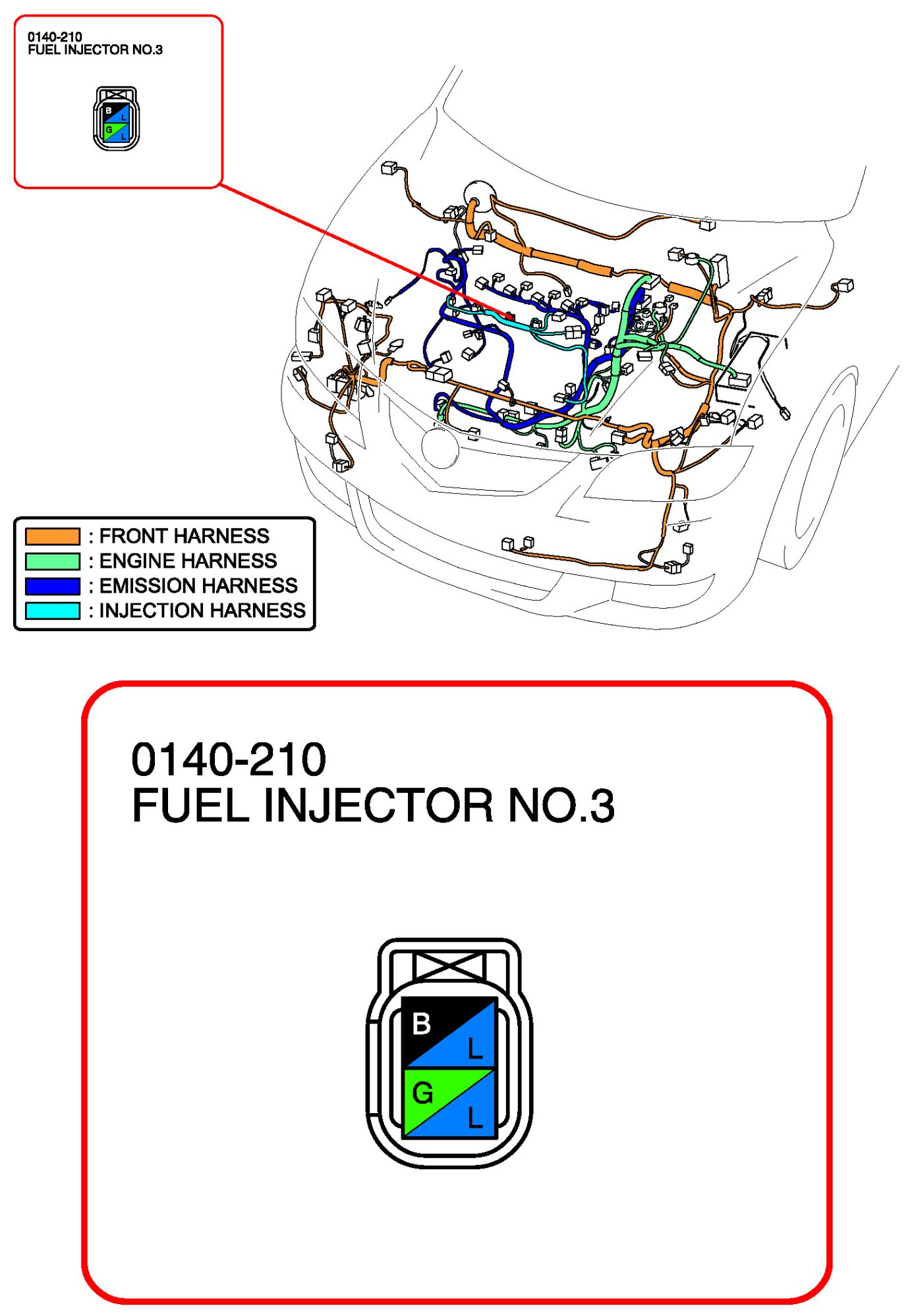 0140-210
FUEL INJECTOR NO.3

B L
G L

: FRONT HARNESS
: ENGINE HARNESS
: EMISSION HARNESS
: INJECTION HARNESS

0140-210
FUEL INJECTOR NO.3

B L
G L