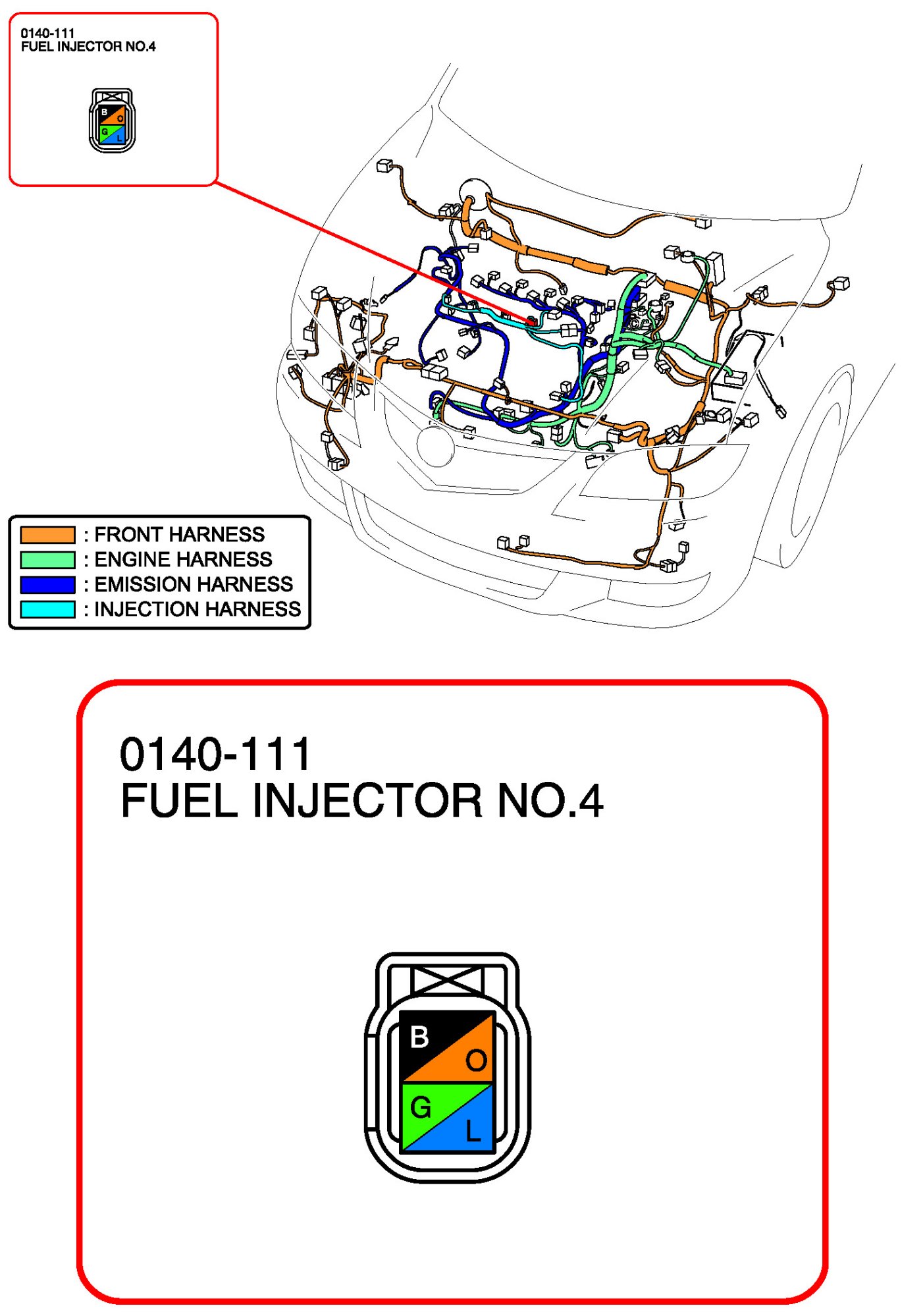 0140-111
FUEL INJECTOR NO.4

B
O
G
L

: FRONT HARNESS
: ENGINE HARNESS
: EMISSION HARNESS
: INJECTION HARNESS

0140-111
FUEL INJECTOR NO.4

B
O
G
L