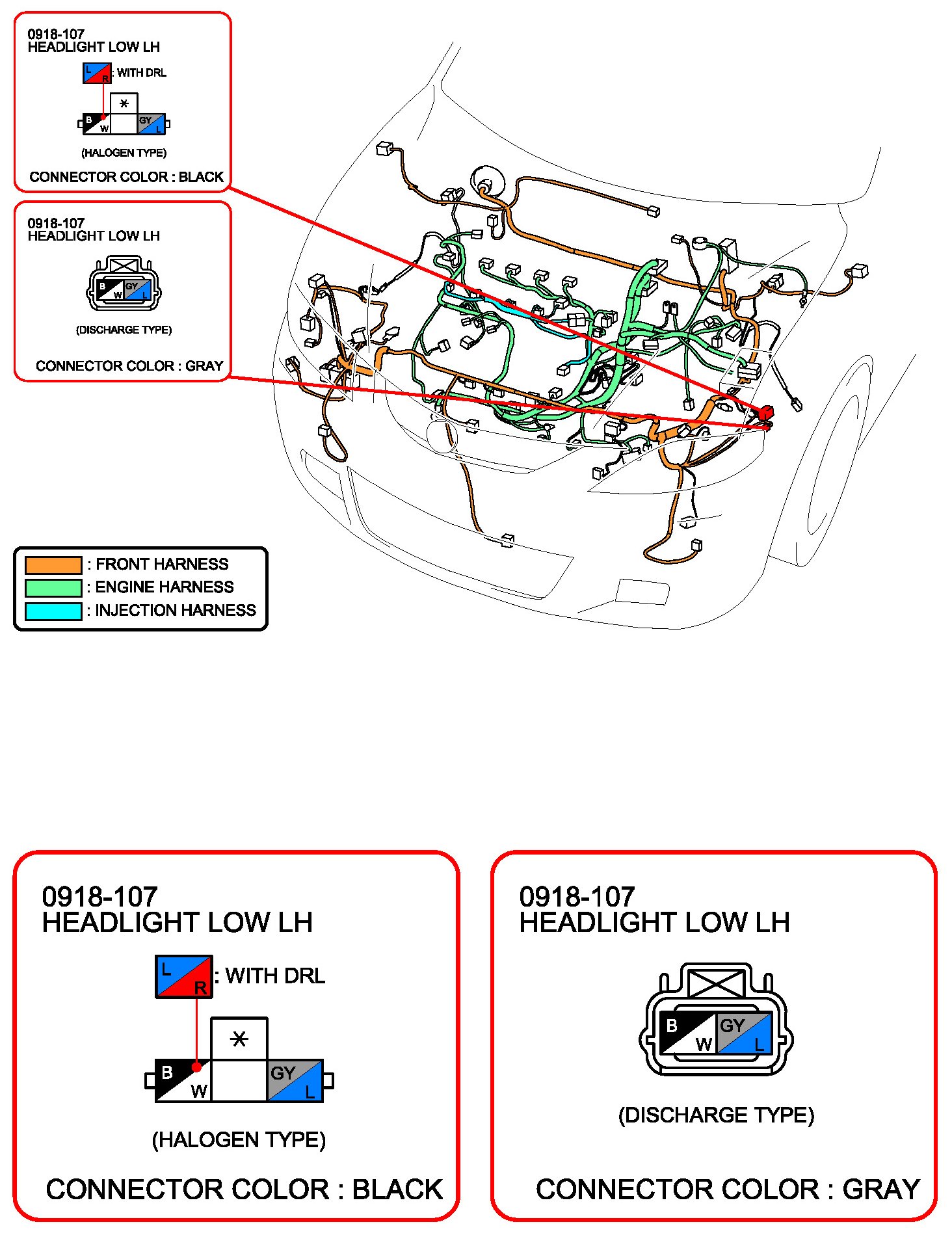 0918-107
HEADLIGHT LOW LH

L R : WITH DRL

*

B W GY L

(HALOGEN TYPE)

CONNECTOR COLOR : BLACK

0918-107
HEADLIGHT LOW LH

B W GY L

(DISCHARGE TYPE)

CONNECTOR COLOR : GRAY

: FRONT HARNESS
: ENGINE HARNESS
: INJECTION HARNESS

0918-107
HEADLIGHT LOW LH

L R : WITH DRL

*

B W GY L

(HALOGEN TYPE)

CONNECTOR COLOR : BLACK

0918-107
HEADLIGHT LOW LH

B W GY L

(DISCHARGE TYPE)

CONNECTOR COLOR : GRAY