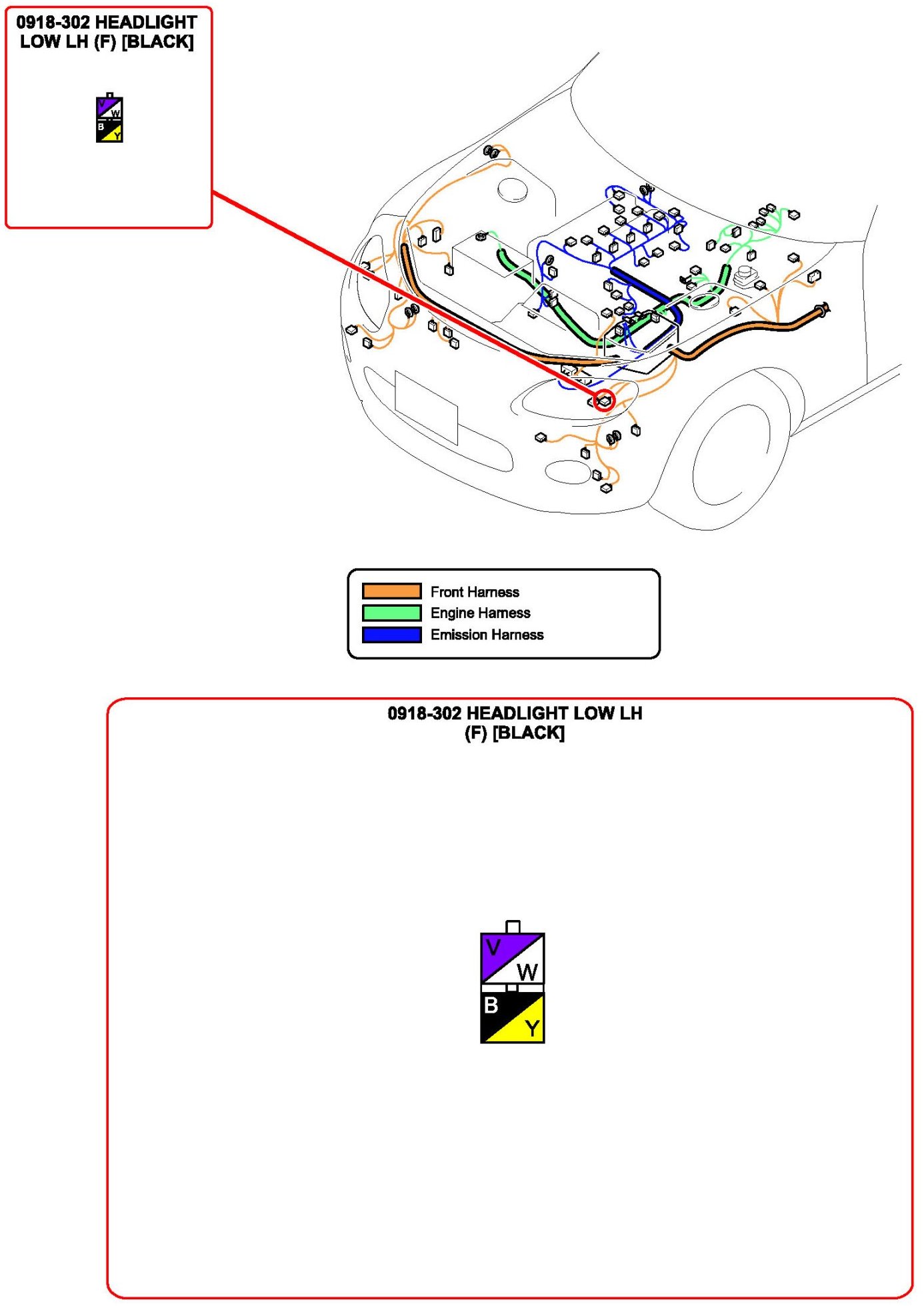 0918-302 HEADLIGHT LOW LH (F) [BLACK]

V
W
B
Y

Front Harness
Engine Harness
Emission Harness

0918-302 HEADLIGHT LOW LH (F) [BLACK]

V
W
B
Y