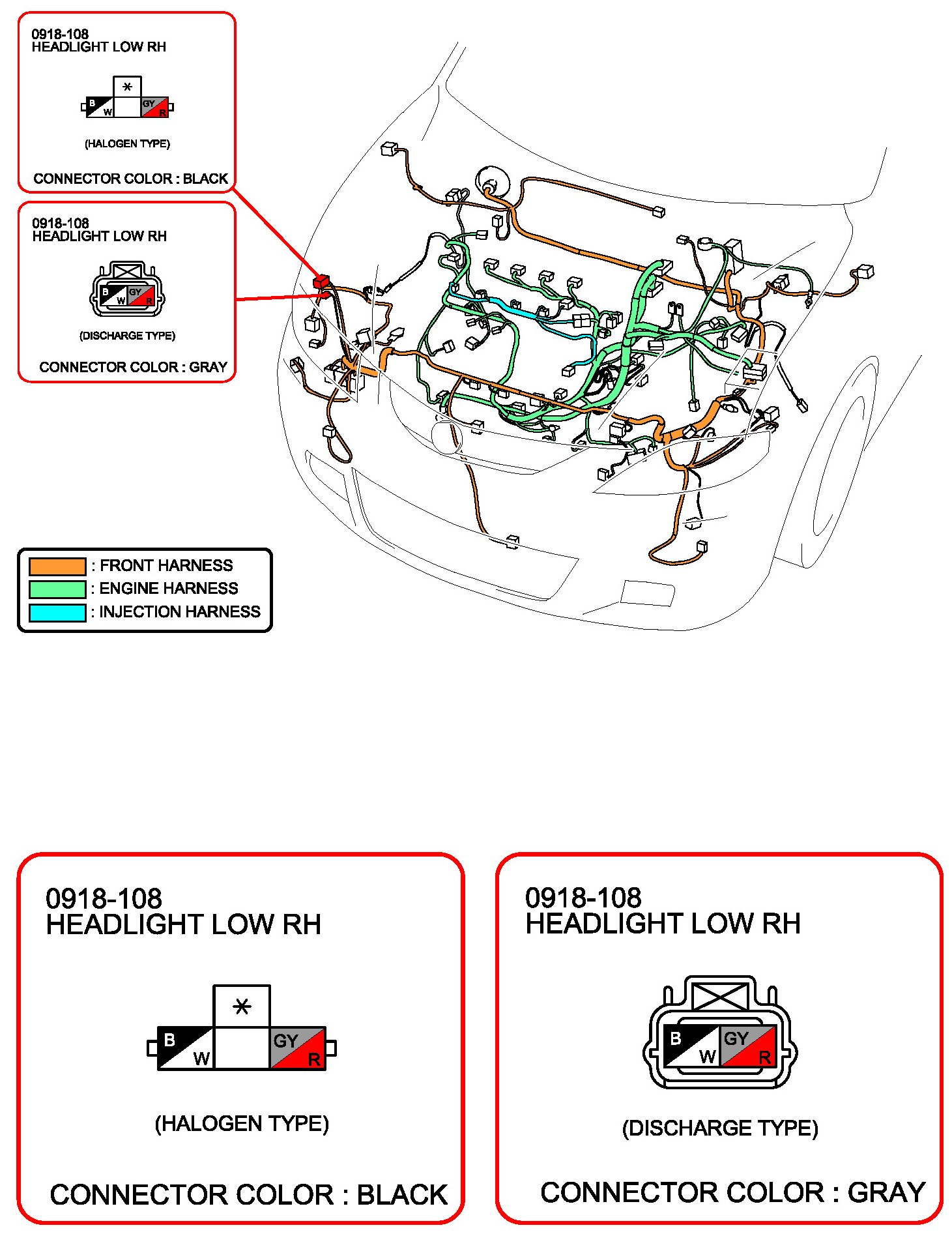 0918-108
HEADLIGHT LOW RH

*
B W GY R

(HALOGEN TYPE)

CONNECTOR COLOR : BLACK

0918-108
HEADLIGHT LOW RH

B W GY R

(DISCHARGE TYPE)

CONNECTOR COLOR : GRAY

: FRONT HARNESS
: ENGINE HARNESS
: INJECTION HARNESS

0918-108
HEADLIGHT LOW RH

*
B W GY R

(HALOGEN TYPE)

CONNECTOR COLOR : BLACK

0918-108
HEADLIGHT LOW RH

B W GY R

(DISCHARGE TYPE)

CONNECTOR COLOR : GRAY