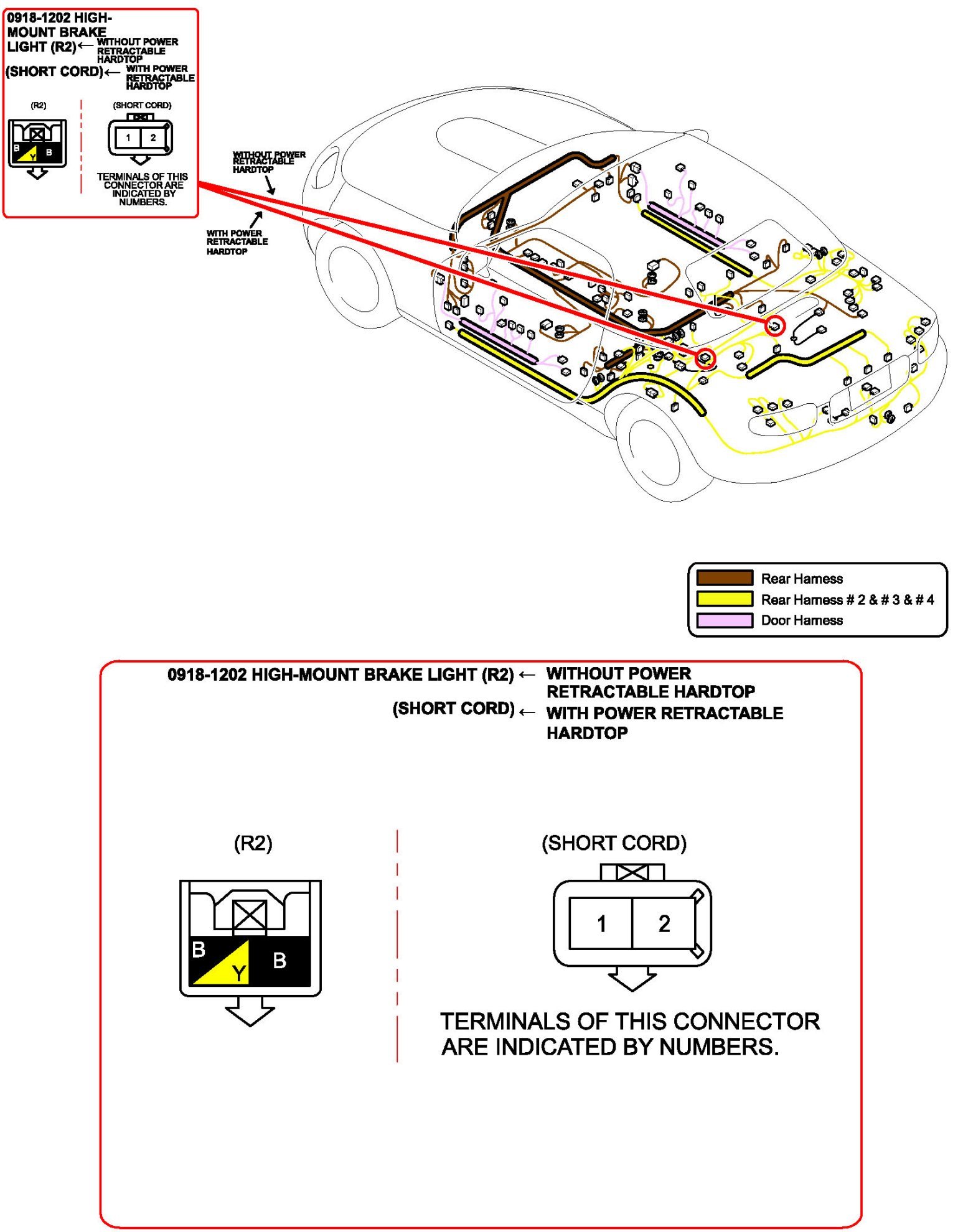 0918-1202 HIGH-MOUNT BRAKE LIGHT (R2) ← WITHOUT POWER RETRACTABLE HARDTOP
(SHORT CORD) ← WITH POWER RETRACTABLE HARDTOP

(R2)

B Y B

(SHORT CORD)

1 2

TERMINALS OF THIS CONNECTOR ARE INDICATED BY NUMBERS.

WITHOUT POWER RETRACTABLE HARDTOP

WITH POWER RETRACTABLE HARDTOP

Rear Harness
Rear Harness # 2 & # 3 & # 4
Door Harness

0918-1202 HIGH-MOUNT BRAKE LIGHT (R2) ← WITHOUT POWER RETRACTABLE HARDTOP
(SHORT CORD) ← WITH POWER RETRACTABLE HARDTOP

(R2)

B Y B

(SHORT CORD)

1 2

TERMINALS OF THIS CONNECTOR ARE INDICATED BY NUMBERS.