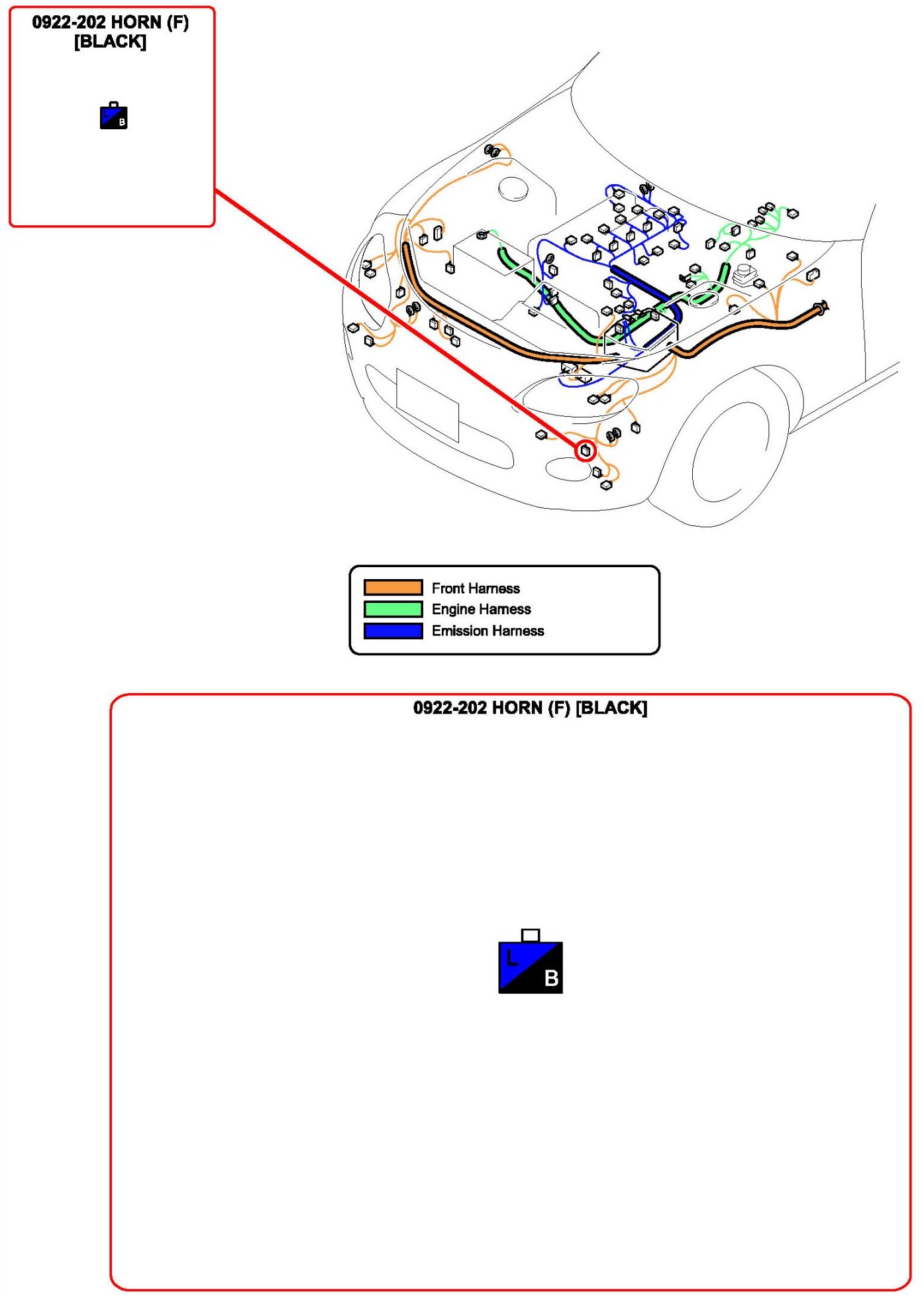 0922-202 HORN (F) [BLACK]

L
B

Front Harness
Engine Harness
Emission Harness

0922-202 HORN (F) [BLACK]

L
B