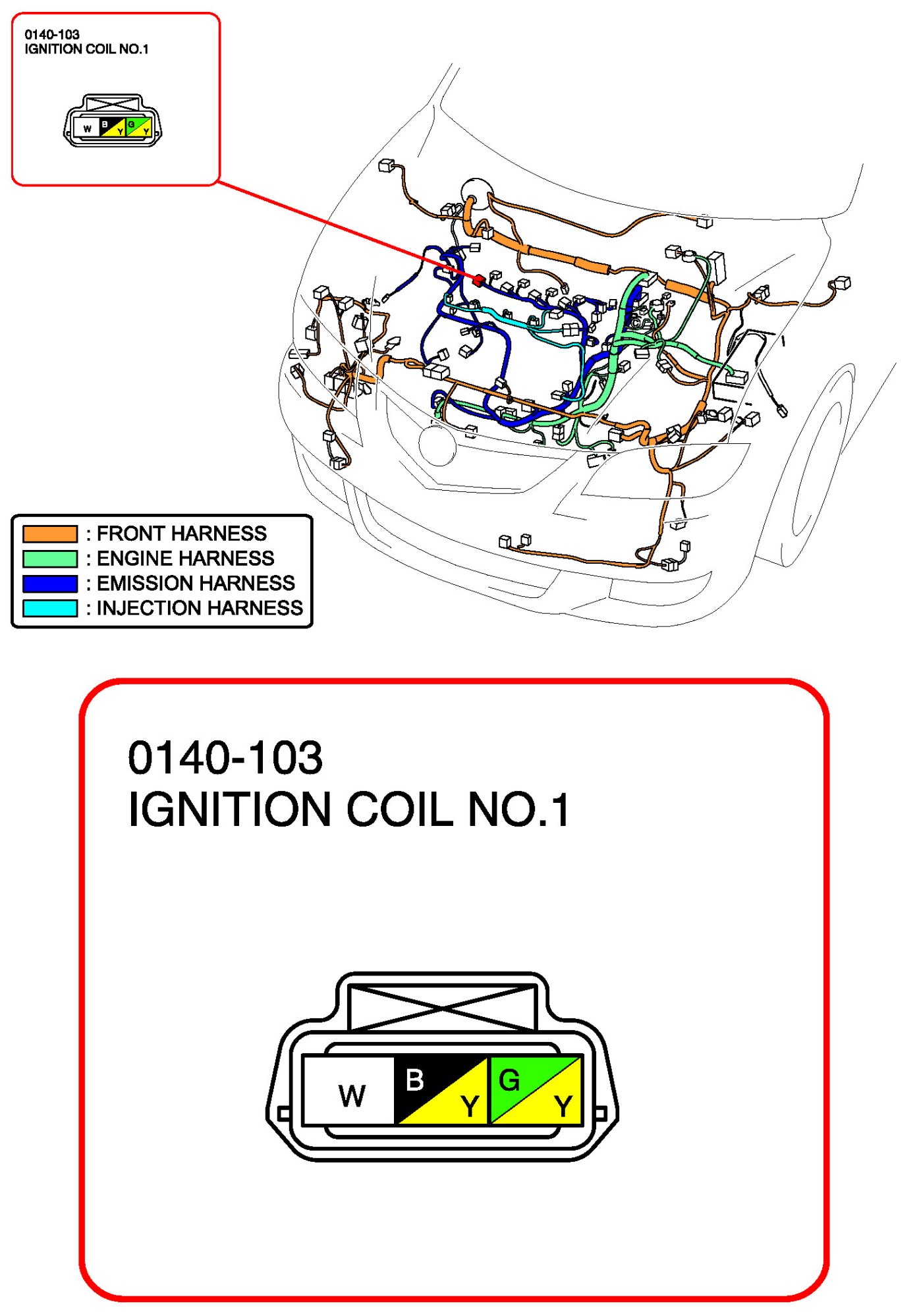 0140-103
IGNITION COIL NO.1

W B Y G Y

: FRONT HARNESS
: ENGINE HARNESS
: EMISSION HARNESS
: INJECTION HARNESS

0140-103
IGNITION COIL NO.1

W B Y G Y