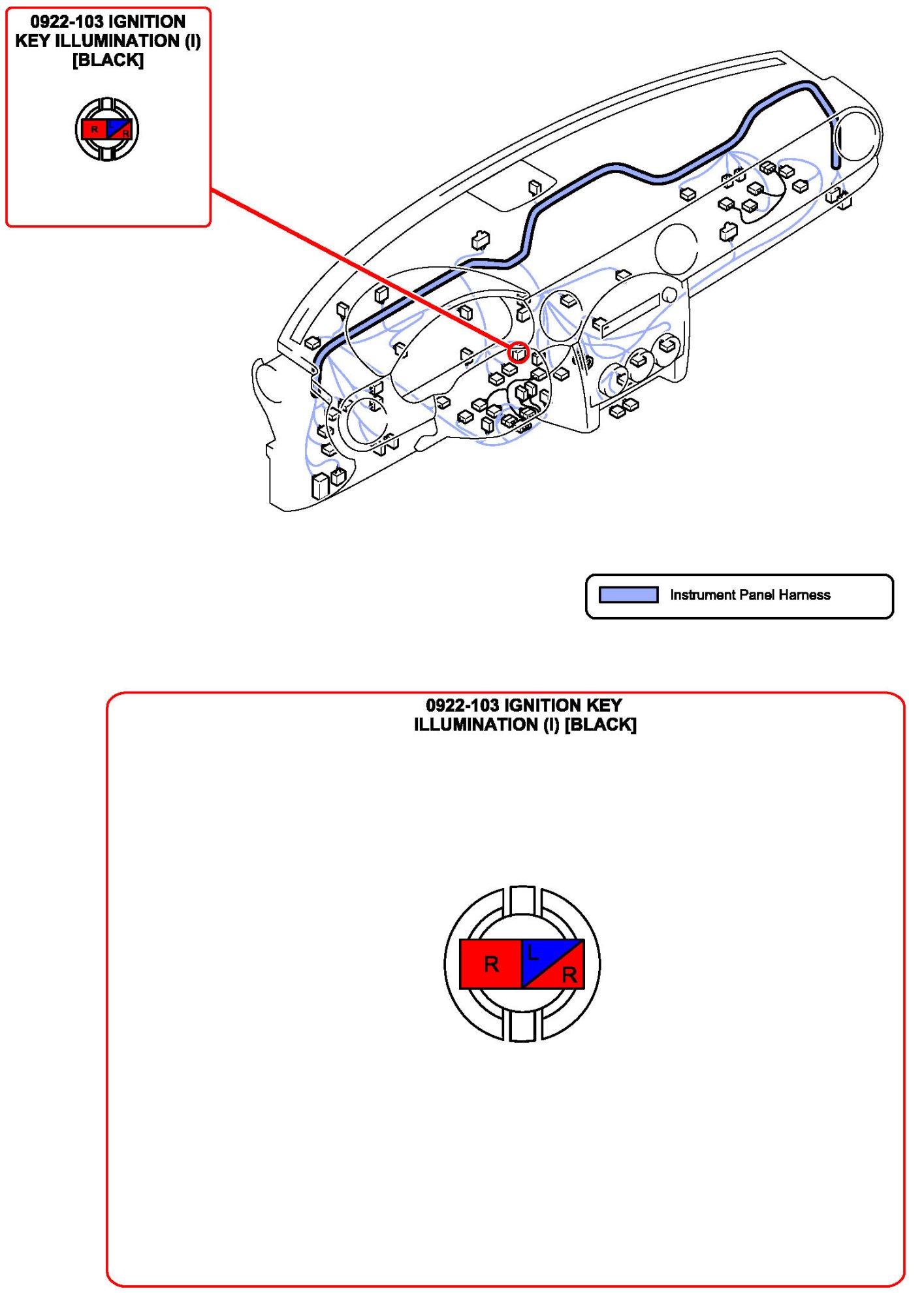 0922-103 IGNITION KEY ILLUMINATION (I) [BLACK]

R
L
R

Instrument Panel Harness

0922-103 IGNITION KEY ILLUMINATION (I) [BLACK]

R
L
R