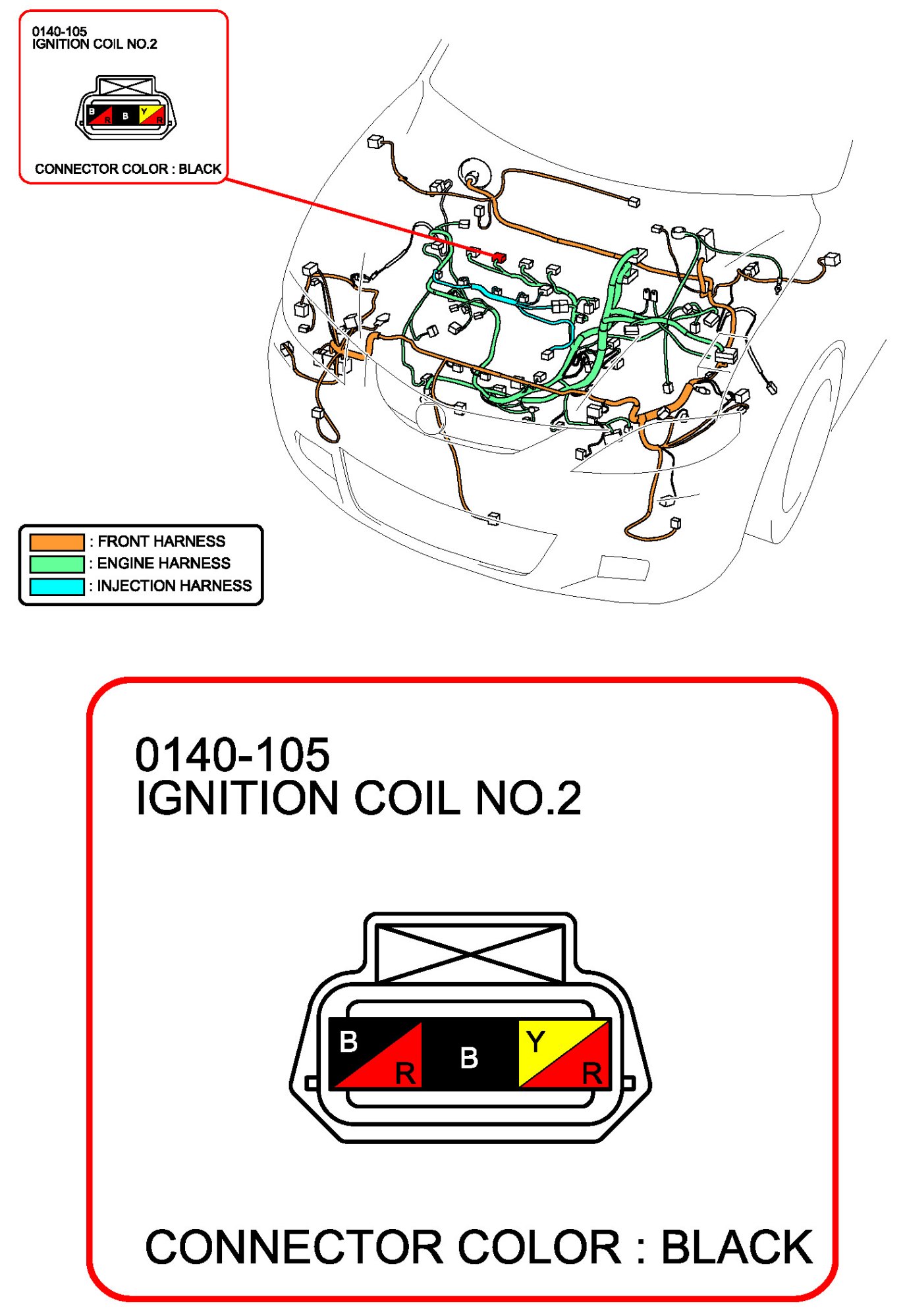 0140-105
IGNITION COIL NO.2

B R B Y R

CONNECTOR COLOR : BLACK

: FRONT HARNESS
: ENGINE HARNESS
: INJECTION HARNESS

0140-105
IGNITION COIL NO.2

B R B Y R

CONNECTOR COLOR : BLACK