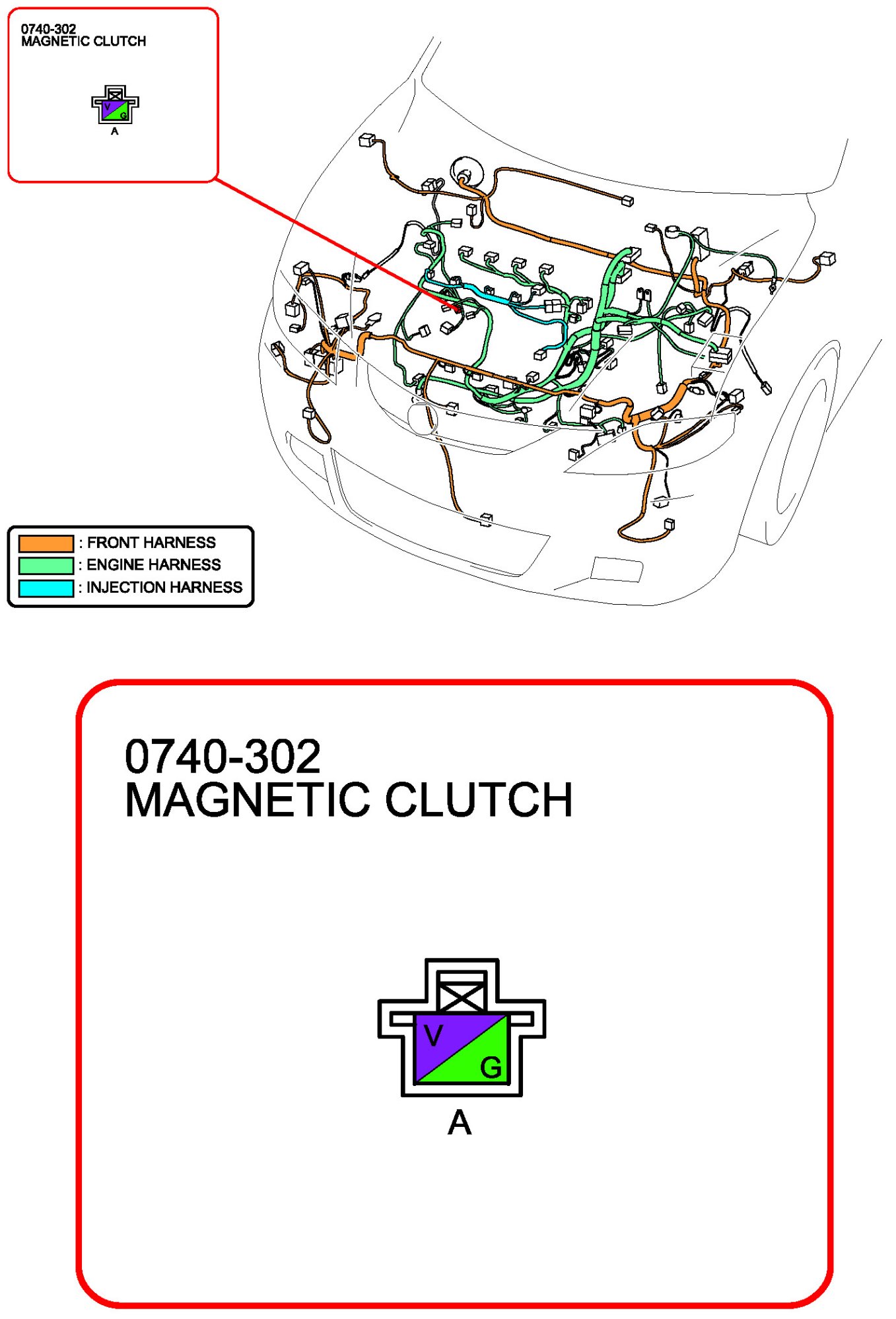 0740-302
MAGNETIC CLUTCH

V
G
A

: FRONT HARNESS
: ENGINE HARNESS
: INJECTION HARNESS

0740-302
MAGNETIC CLUTCH

V
G
A