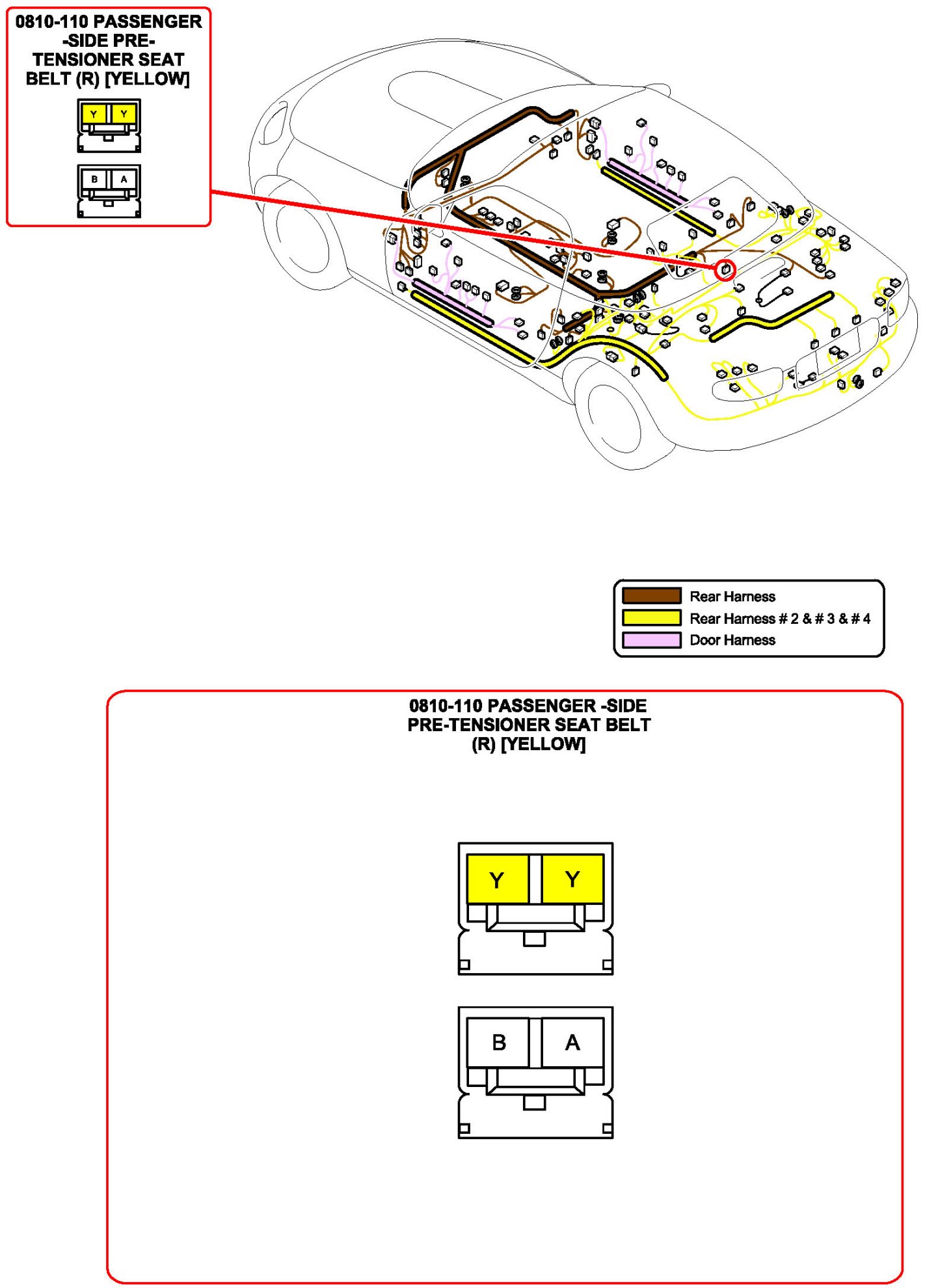 0810-110 PASSENGER -SIDE PRE-TENSIONER SEAT BELT (R) [YELLOW]

Y Y

B A

Rear Harness
Rear Harness # 2 & # 3 & # 4
Door Harness

0810-110 PASSENGER -SIDE PRE-TENSIONER SEAT BELT (R) [YELLOW]

Y Y

B A