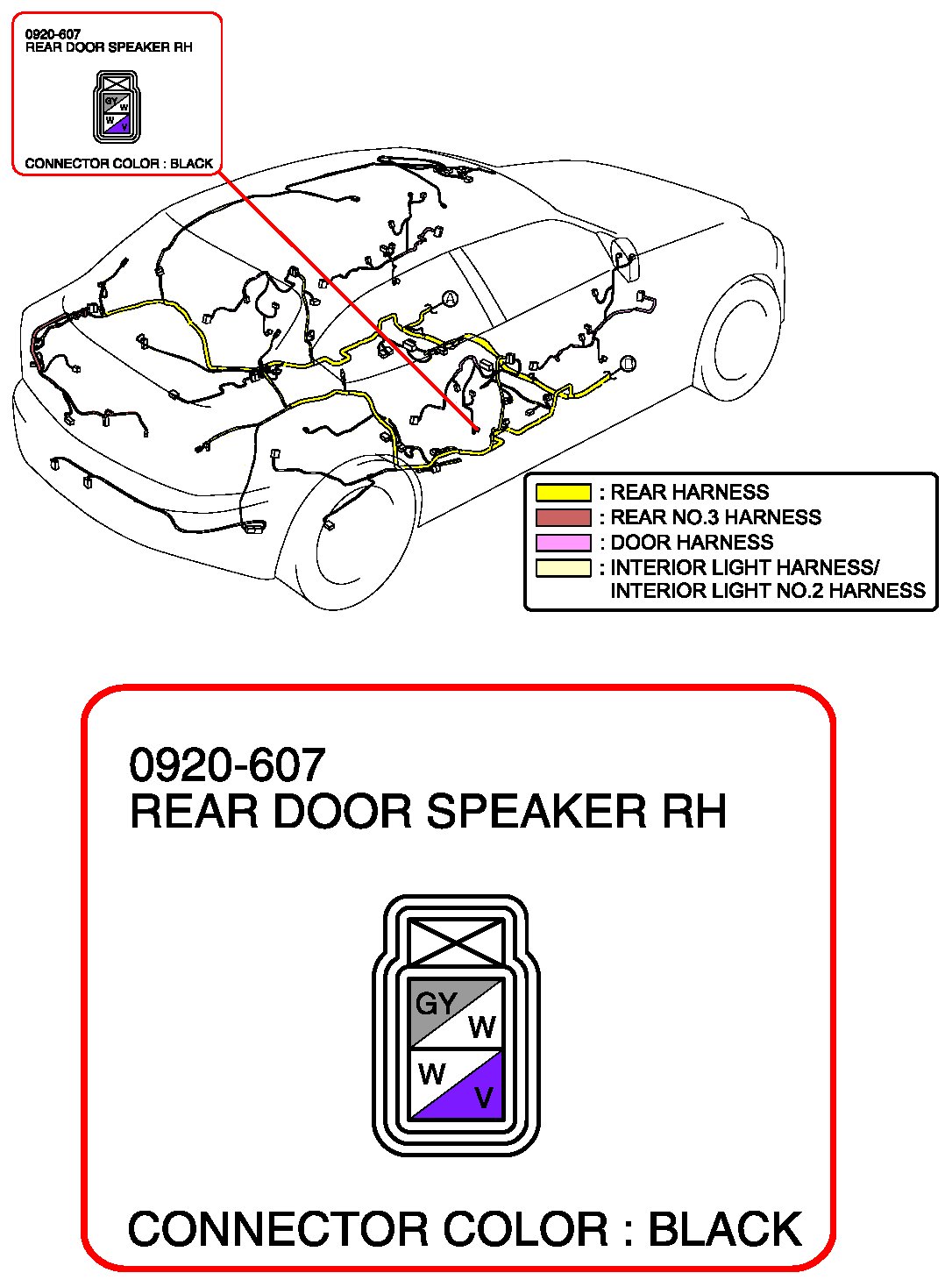 0920-607
REAR DOOR SPEAKER RH

GY W
W V

CONNECTOR COLOR : BLACK

A

D

: REAR HARNESS
: REAR NO.3 HARNESS
: DOOR HARNESS
: INTERIOR LIGHT HARNESS/
INTERIOR LIGHT NO.2 HARNESS

0920-607
REAR DOOR SPEAKER RH

GY W
W V

CONNECTOR COLOR : BLACK