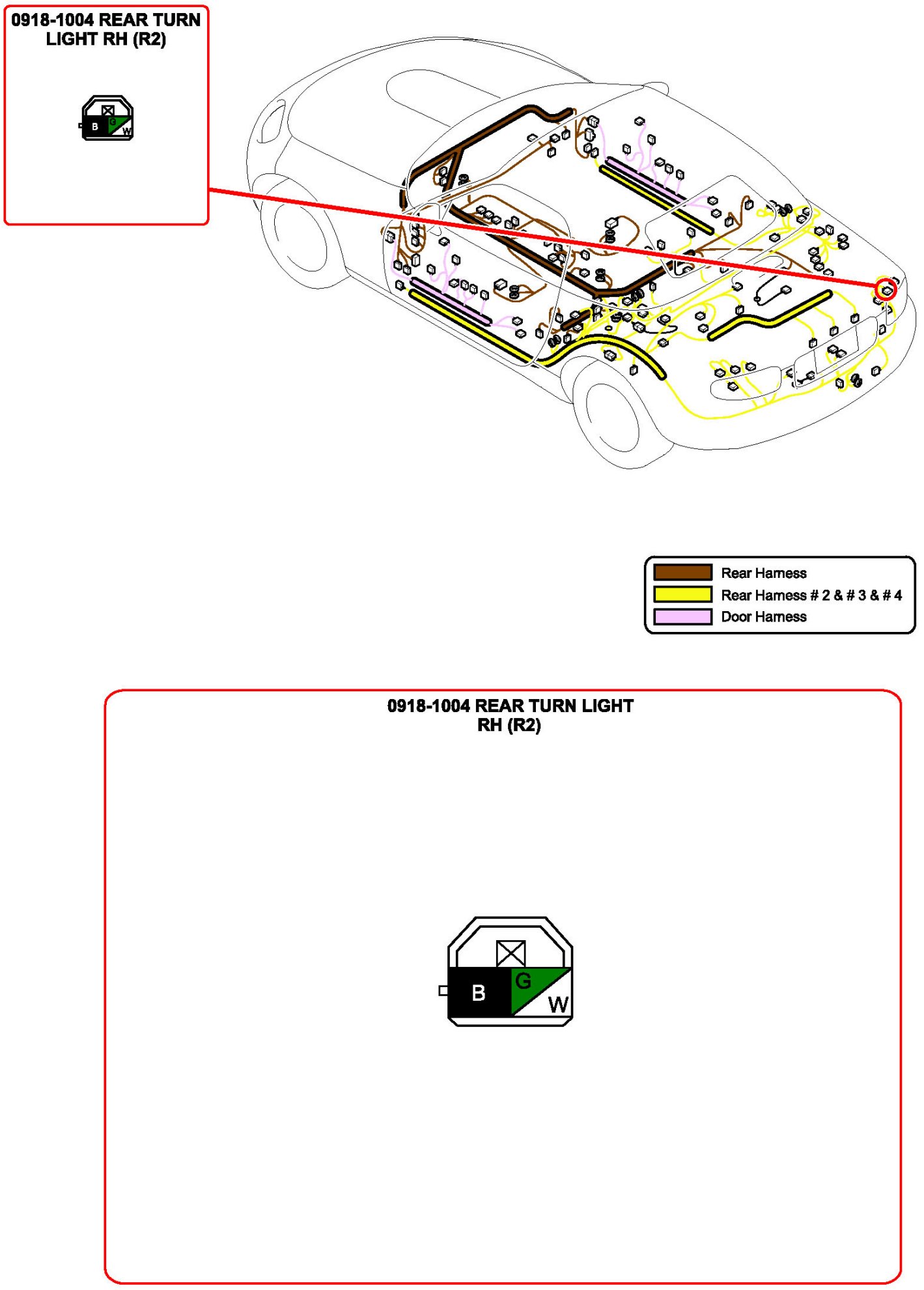 0918-1004 REAR TURN LIGHT RH (R2)

B G W

Rear Harness
Rear Harness # 2 & # 3 & # 4
Door Harness

0918-1004 REAR TURN LIGHT RH (R2)

B G W