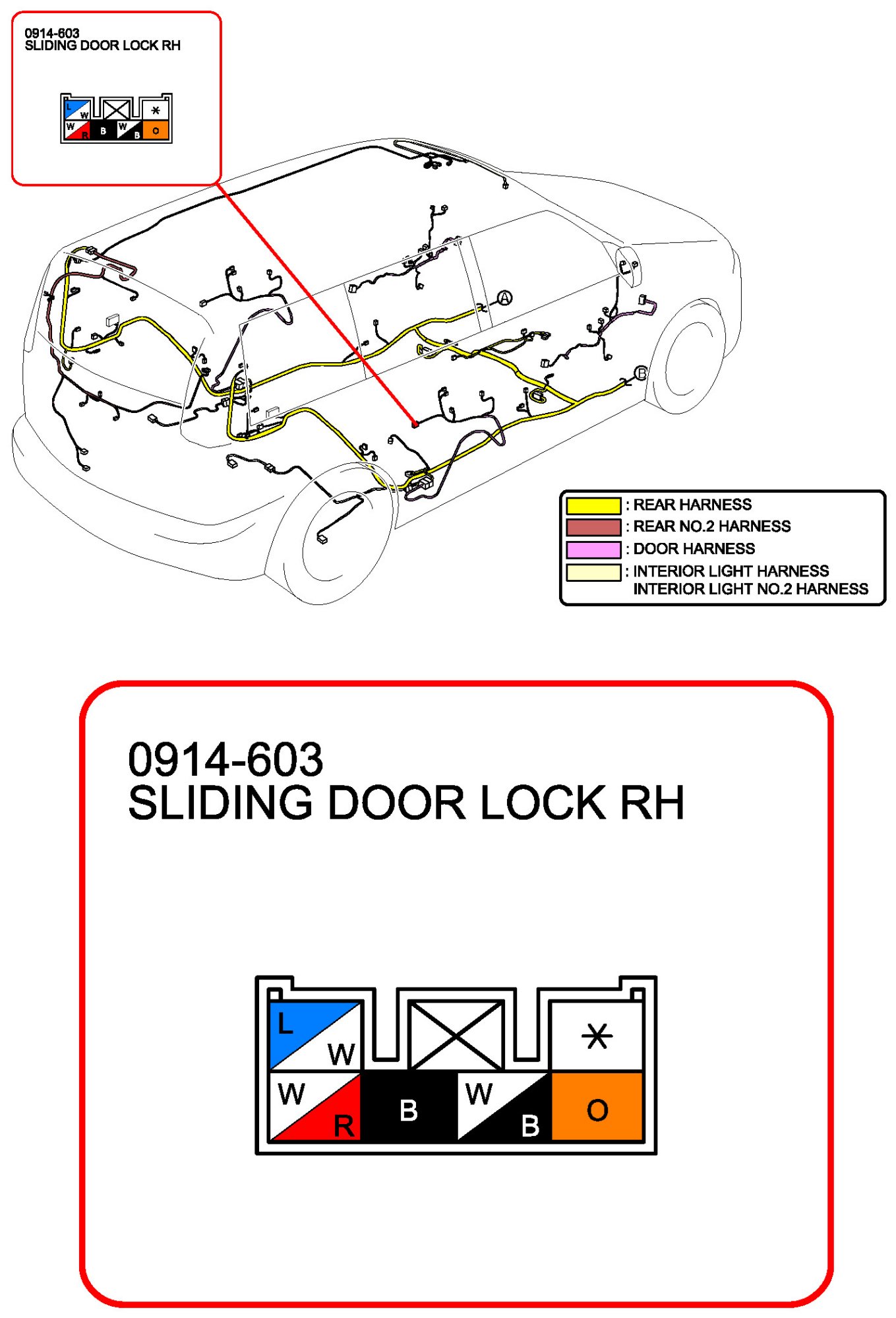 0914-603
SLIDING DOOR LOCK RH

L W
*
W R
B
W B
O

A
B

: REAR HARNESS
: REAR NO.2 HARNESS
: DOOR HARNESS
: INTERIOR LIGHT HARNESS
INTERIOR LIGHT NO.2 HARNESS

0914-603
SLIDING DOOR LOCK RH

L W
*
W R
B
W B
O