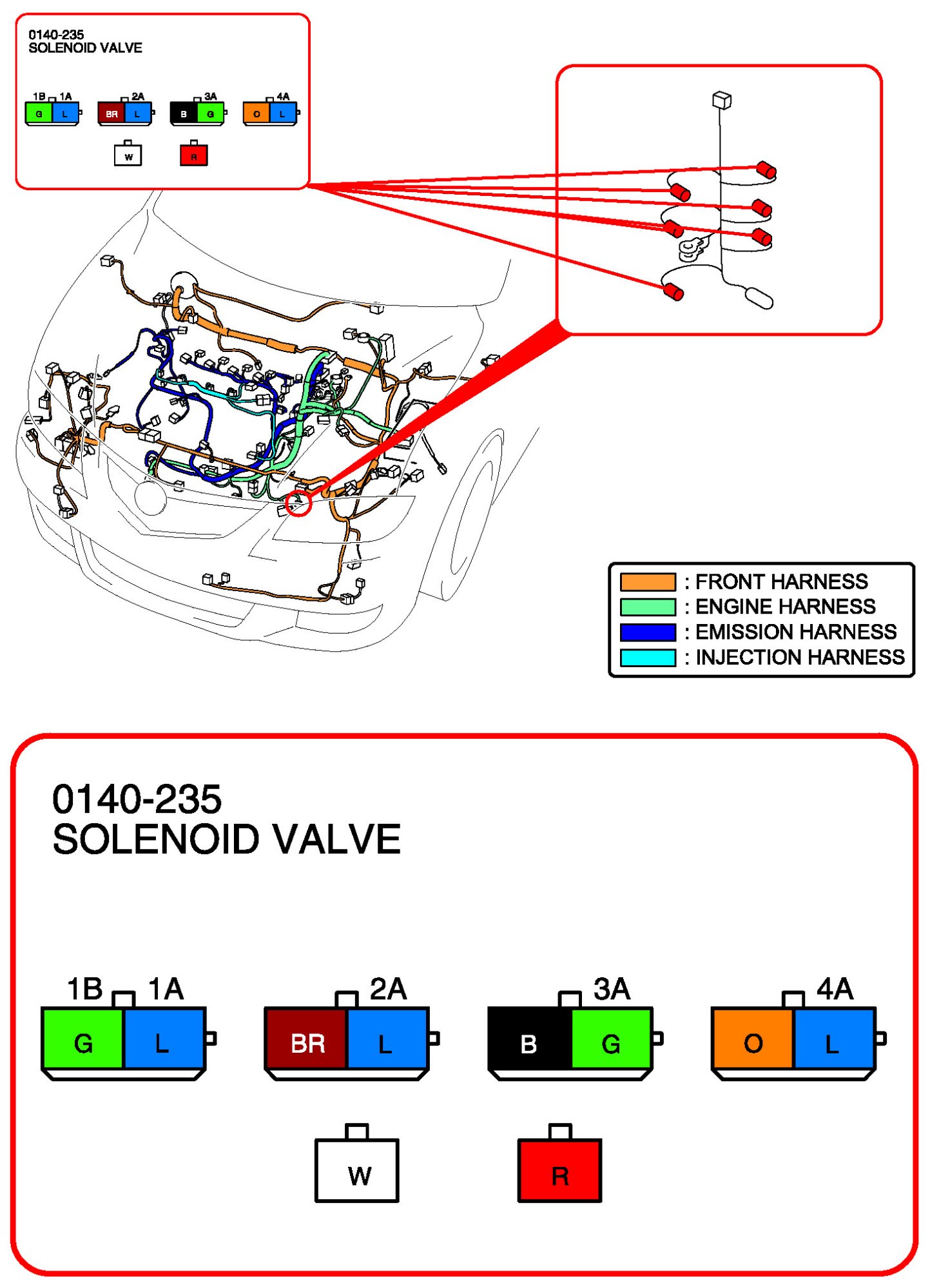 0140-235
SOLENOID VALVE

1B 1A
G L
2A
BR L
3A
B G
4A
O L
W
R

: FRONT HARNESS
: ENGINE HARNESS
: EMISSION HARNESS
: INJECTION HARNESS

0140-235
SOLENOID VALVE

1B 1A
G L
2A
BR L
3A
B G
4A
O L
W
R