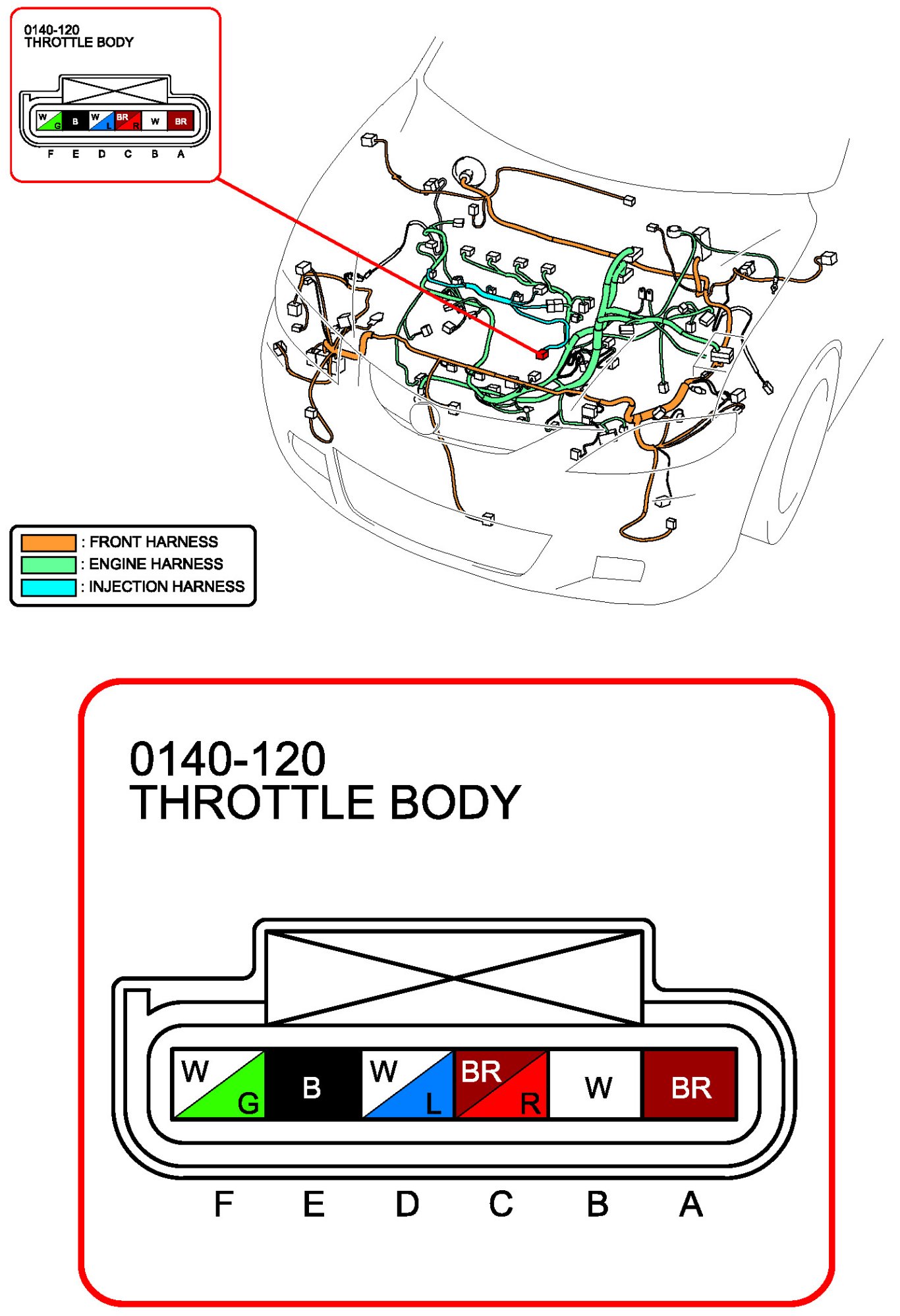 0140-120
THROTTLE BODY

W G B W L BR R W BR

F E D C B A

: FRONT HARNESS
: ENGINE HARNESS
: INJECTION HARNESS

0140-120
THROTTLE BODY

W G B W L BR R W BR

F E D C B A