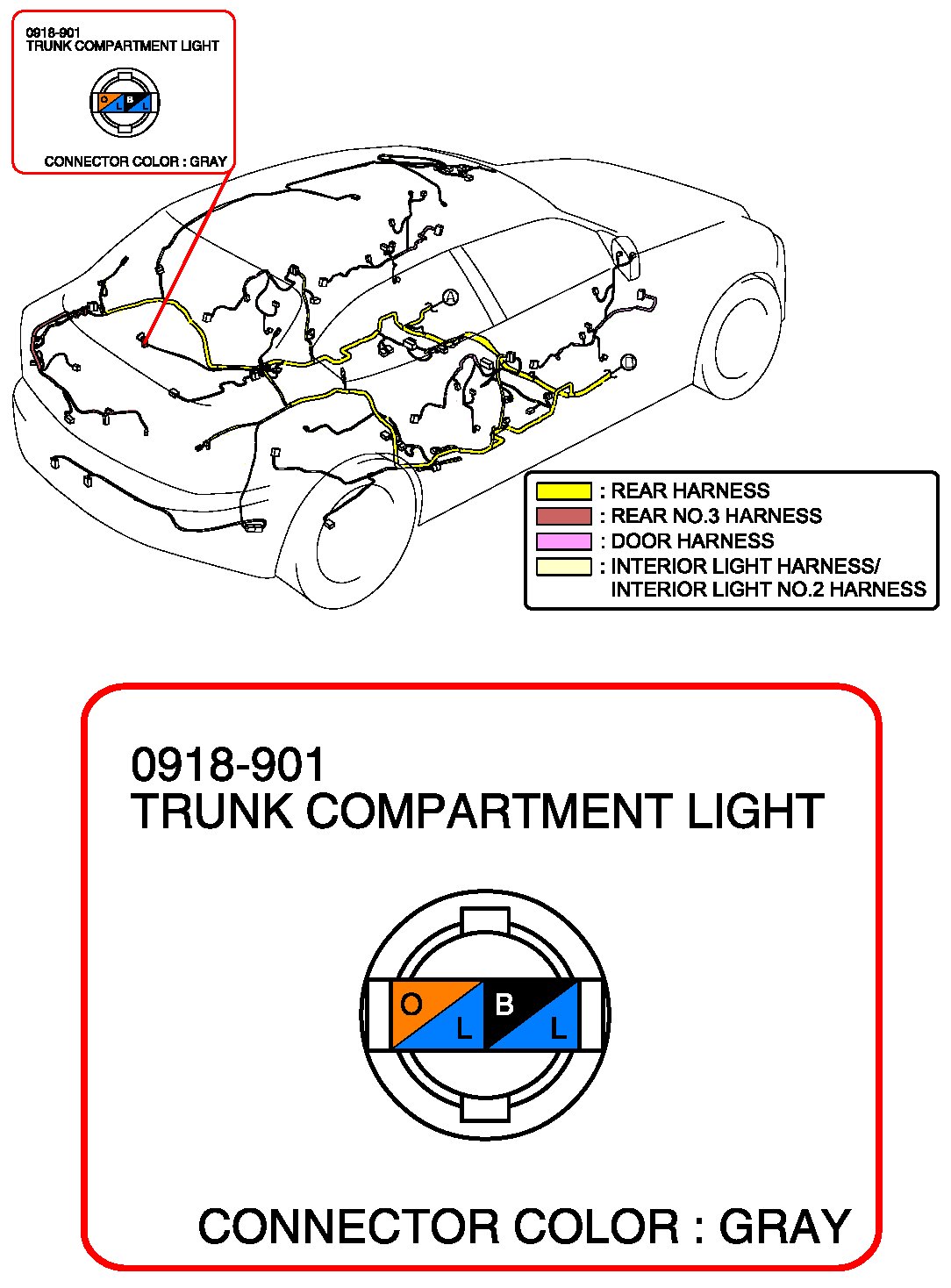 0918-901
TRUNK COMPARTMENT LIGHT

O L B L

CONNECTOR COLOR : GRAY

A

D

: REAR HARNESS
: REAR NO.3 HARNESS
: DOOR HARNESS
: INTERIOR LIGHT HARNESS/ INTERIOR LIGHT NO.2 HARNESS

0918-901
TRUNK COMPARTMENT LIGHT

O L B L

CONNECTOR COLOR : GRAY