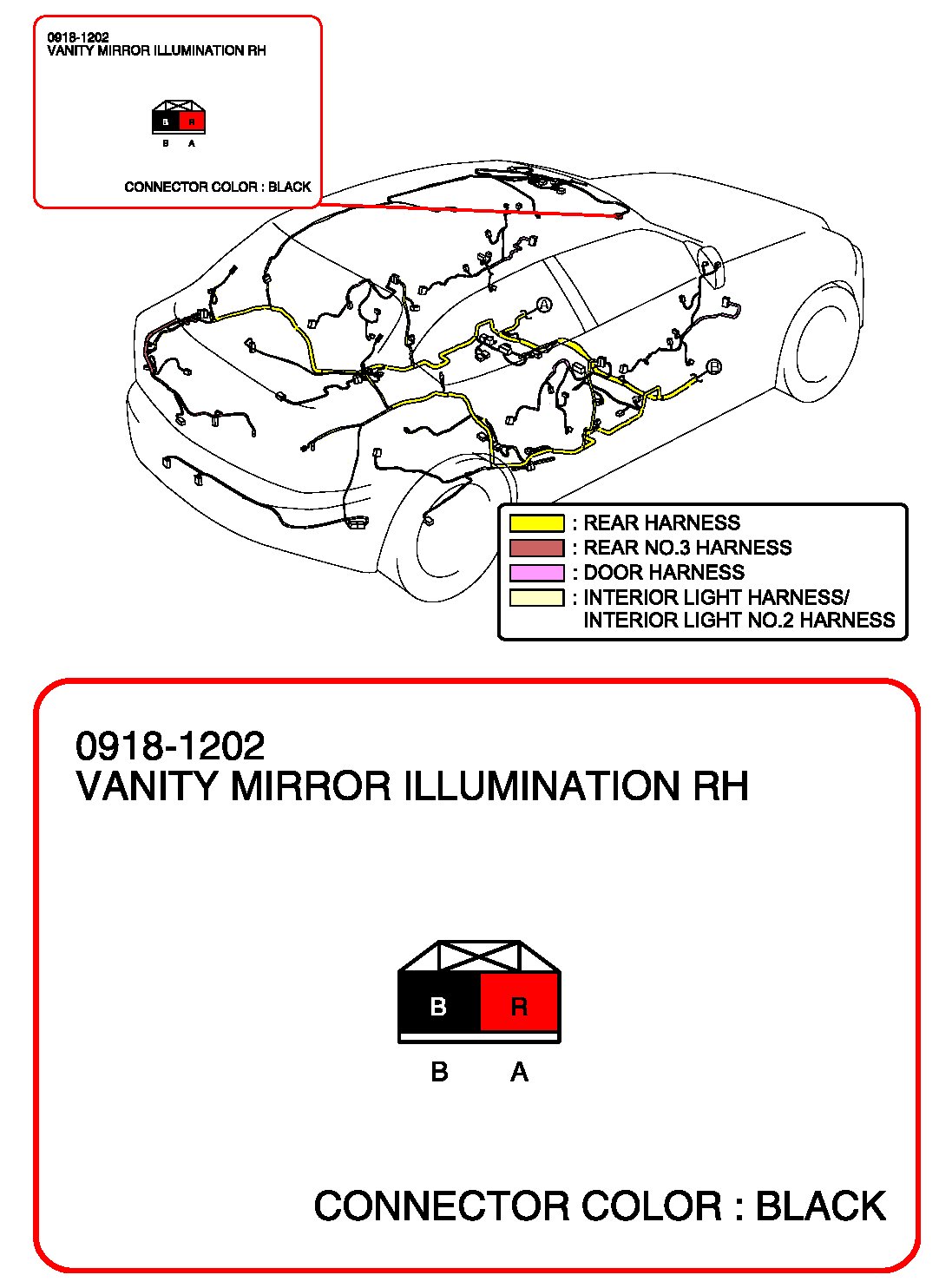 0918-1202
VANITY MIRROR ILLUMINATION RH

B R
B A

CONNECTOR COLOR : BLACK

A

B

: REAR HARNESS
: REAR NO.3 HARNESS
: DOOR HARNESS
: INTERIOR LIGHT HARNESS/ INTERIOR LIGHT NO.2 HARNESS

0918-1202
VANITY MIRROR ILLUMINATION RH

B R
B A

CONNECTOR COLOR : BLACK