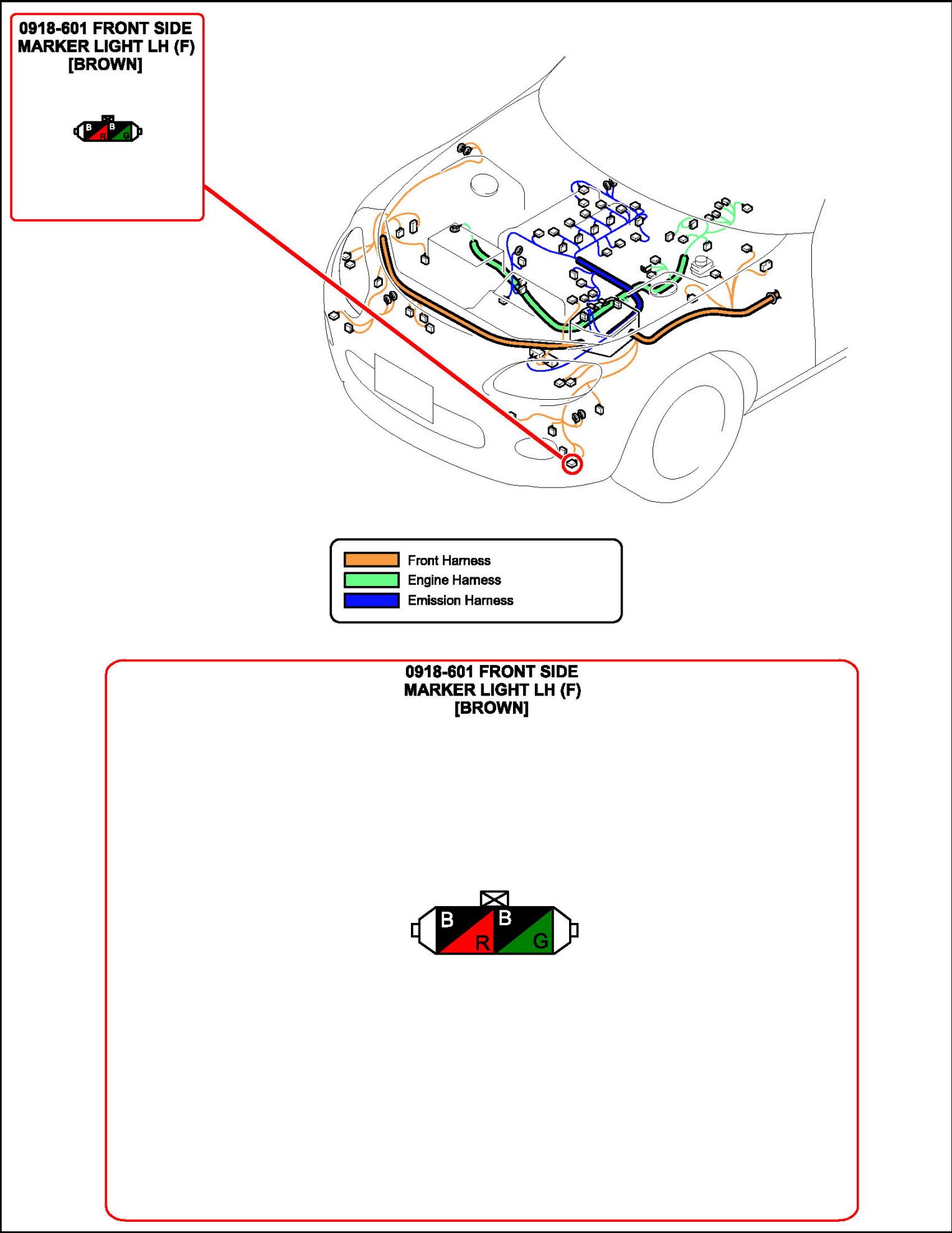 0918-601 FRONT SIDE MARKER LIGHT LH (F) [BROWN]

B R B G

Front Harness
Engine Harness
Emission Harness

0918-601 FRONT SIDE MARKER LIGHT LH (F) [BROWN]

B R B G