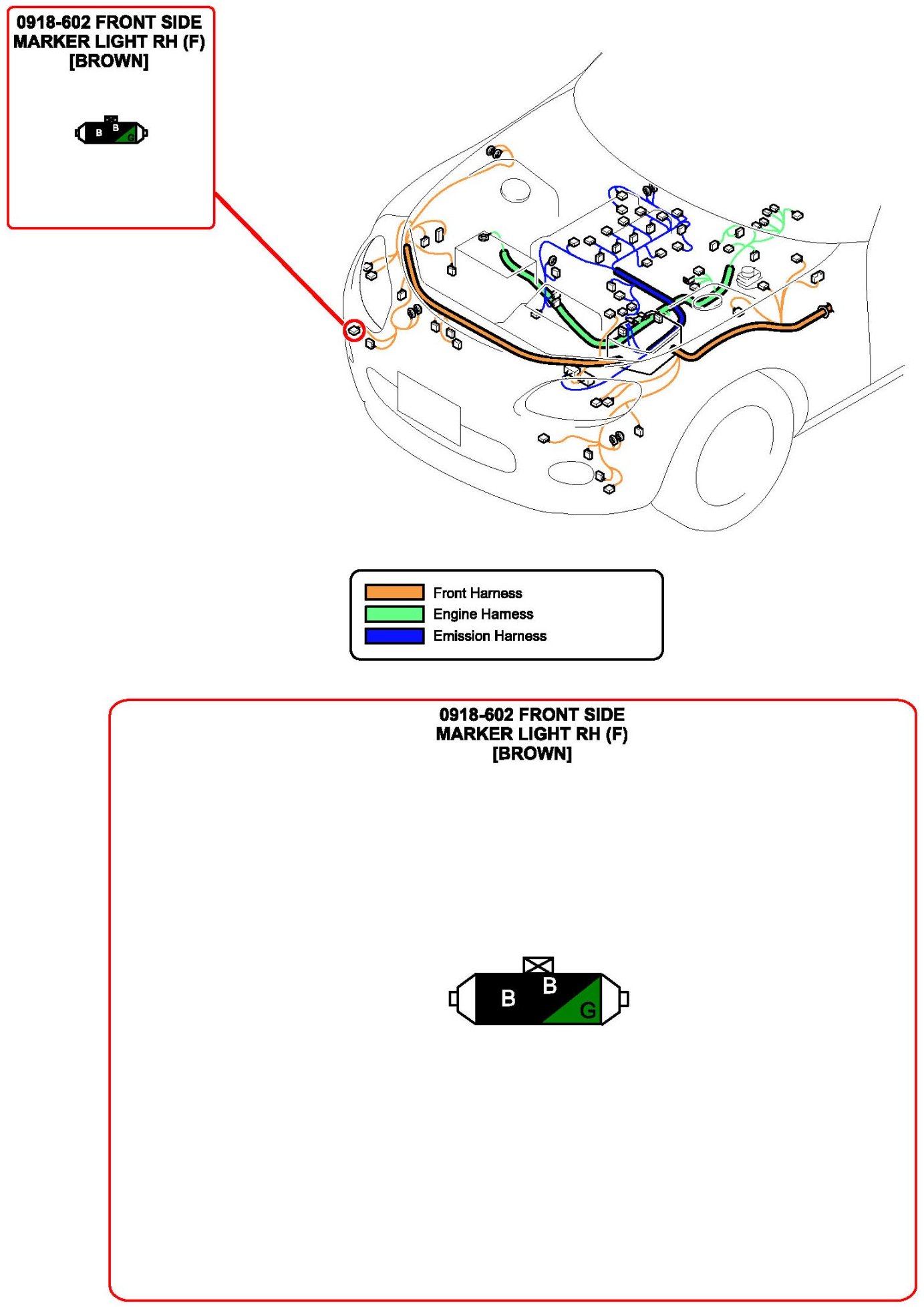 0918-602 FRONT SIDE MARKER LIGHT RH (F) [BROWN]

B B G

Front Harness
Engine Harness
Emission Harness

0918-602 FRONT SIDE MARKER LIGHT RH (F) [BROWN]

B B G