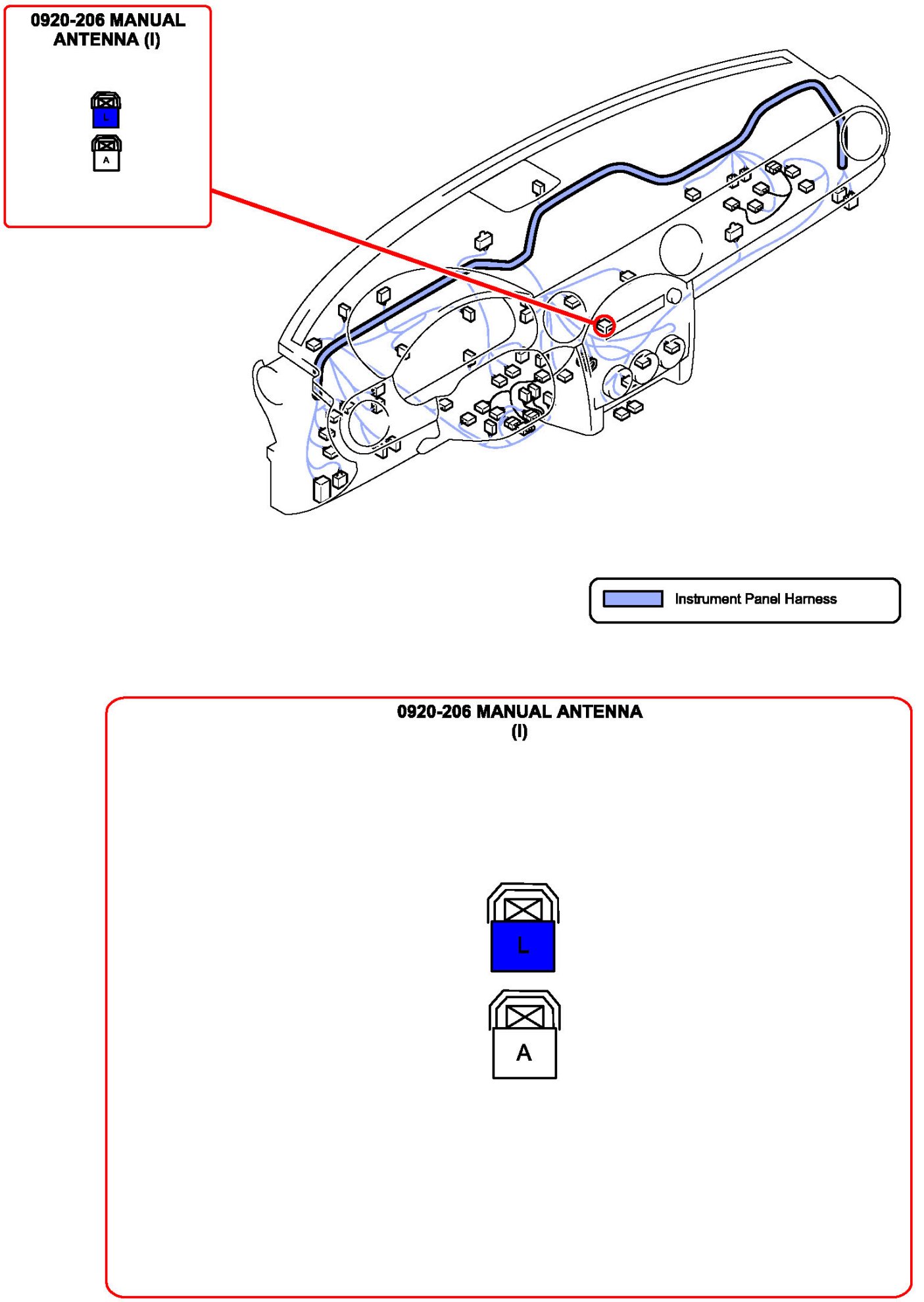 0920-206 MANUAL ANTENNA (I)

L

A

Instrument Panel Harness

0920-206 MANUAL ANTENNA (I)

L

A