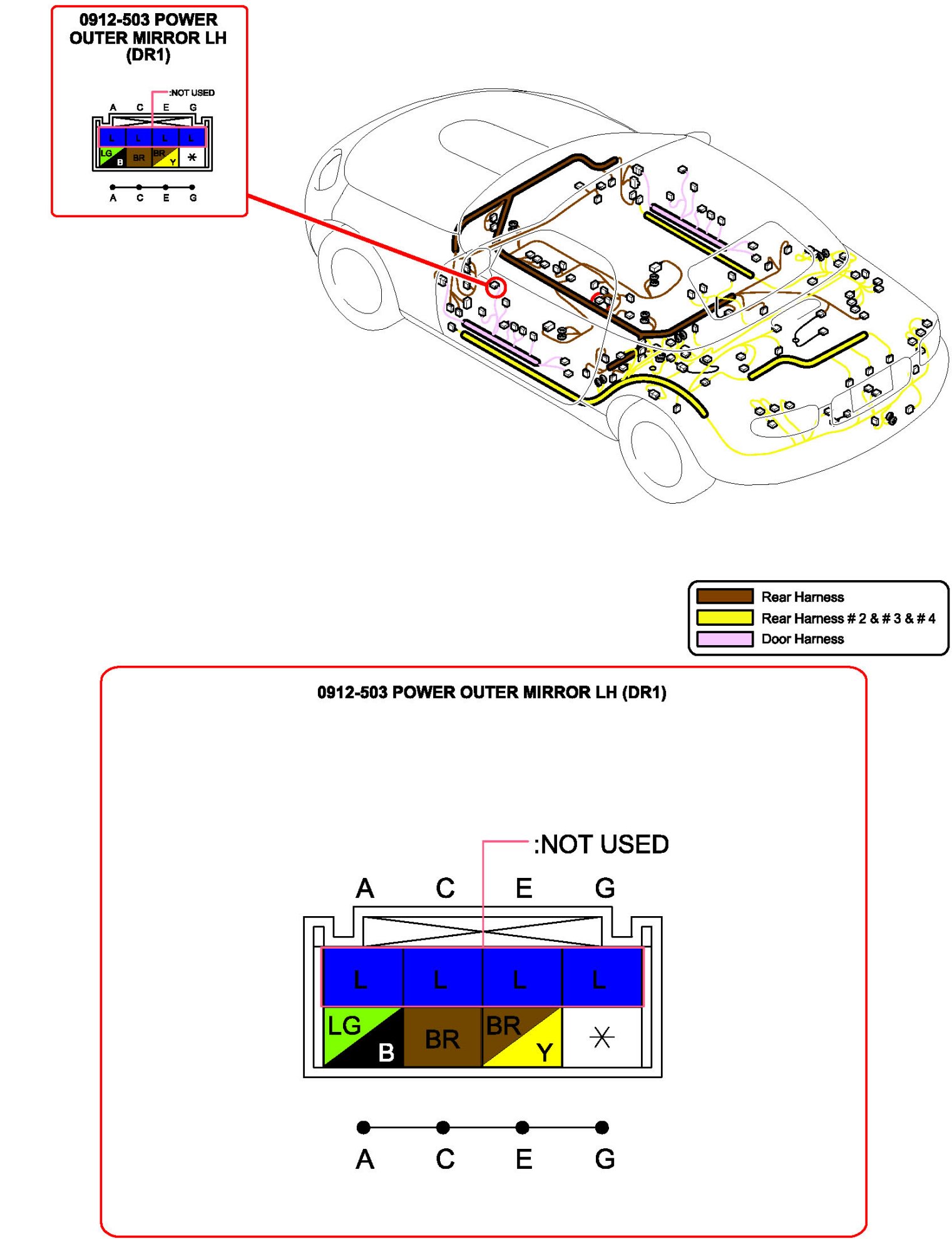 0912-503 POWER OUTER MIRROR LH (DR1)

:NOT USED

A C E G

L L L L

LG B BR BR Y *

A C E G

Rear Harness
Rear Harness # 2 & # 3 & # 4
Door Harness

0912-503 POWER OUTER MIRROR LH (DR1)

:NOT USED

A C E G

L L L L

LG B BR BR Y *

A C E G