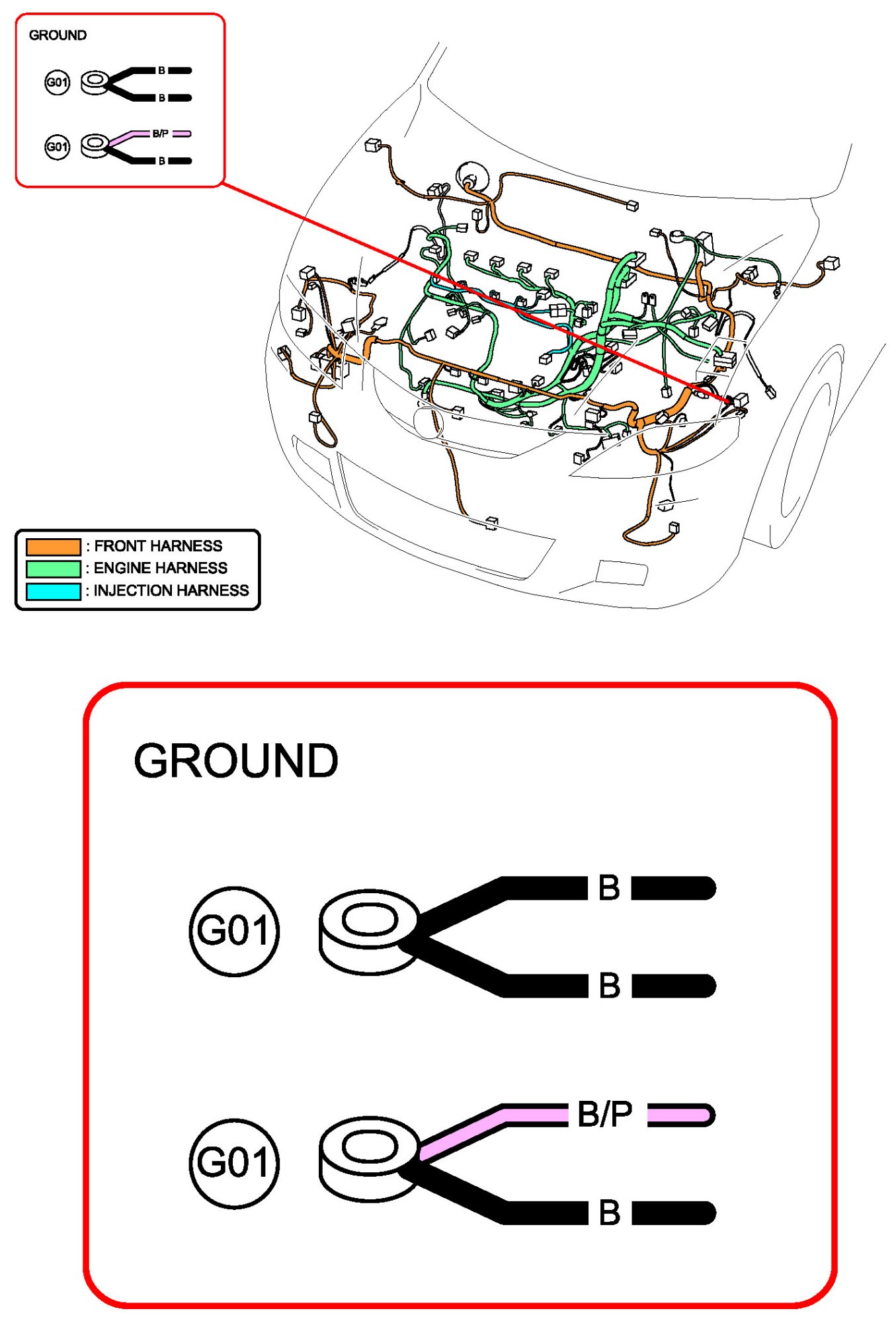 GROUND

G01 B
B

G01 B/P
B

: FRONT HARNESS
: ENGINE HARNESS
: INJECTION HARNESS

GROUND

G01 B
B

G01 B/P
B