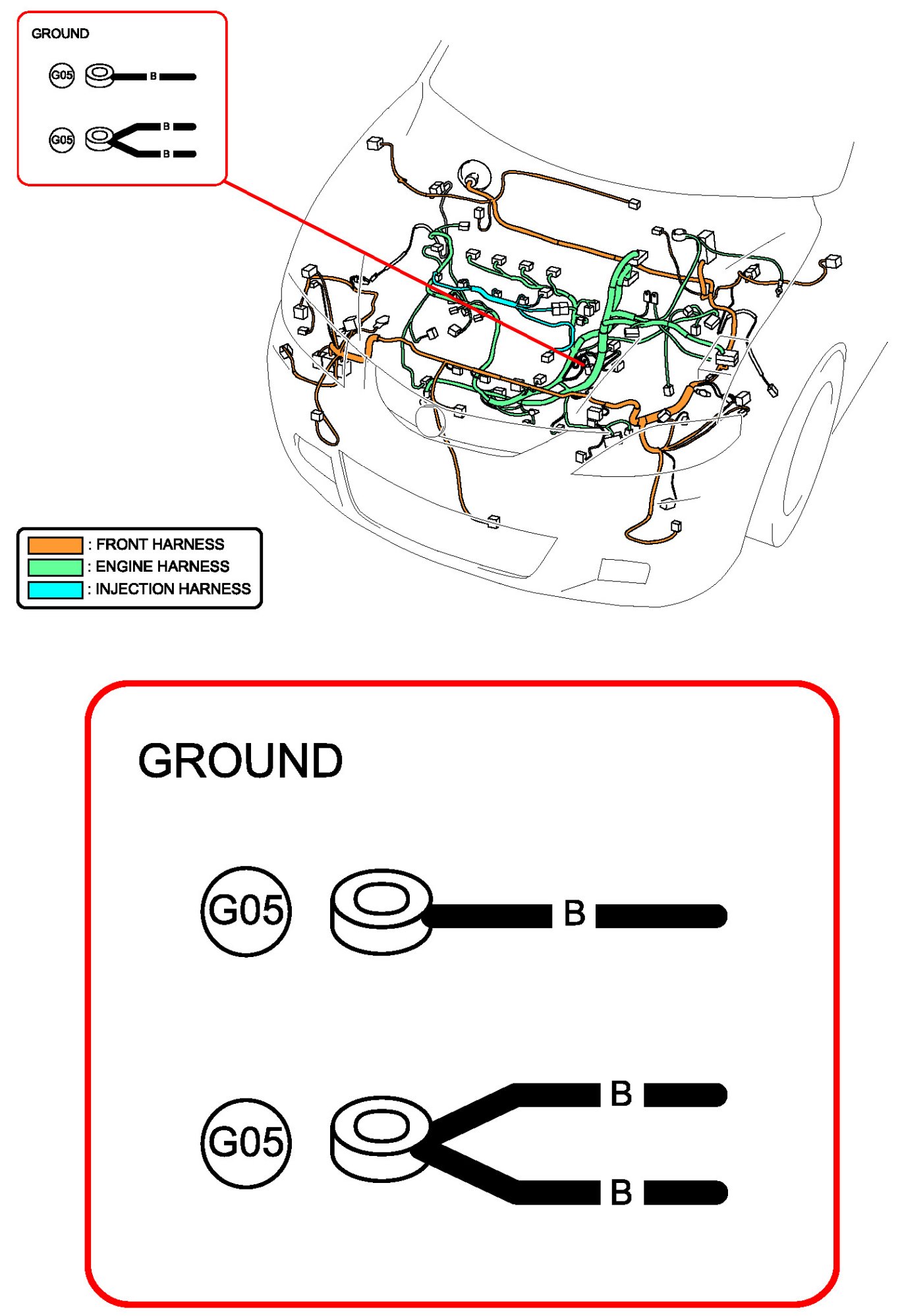 GROUND

G05 B

G05 B B

: FRONT HARNESS
: ENGINE HARNESS
: INJECTION HARNESS

GROUND

G05 B

G05 B B