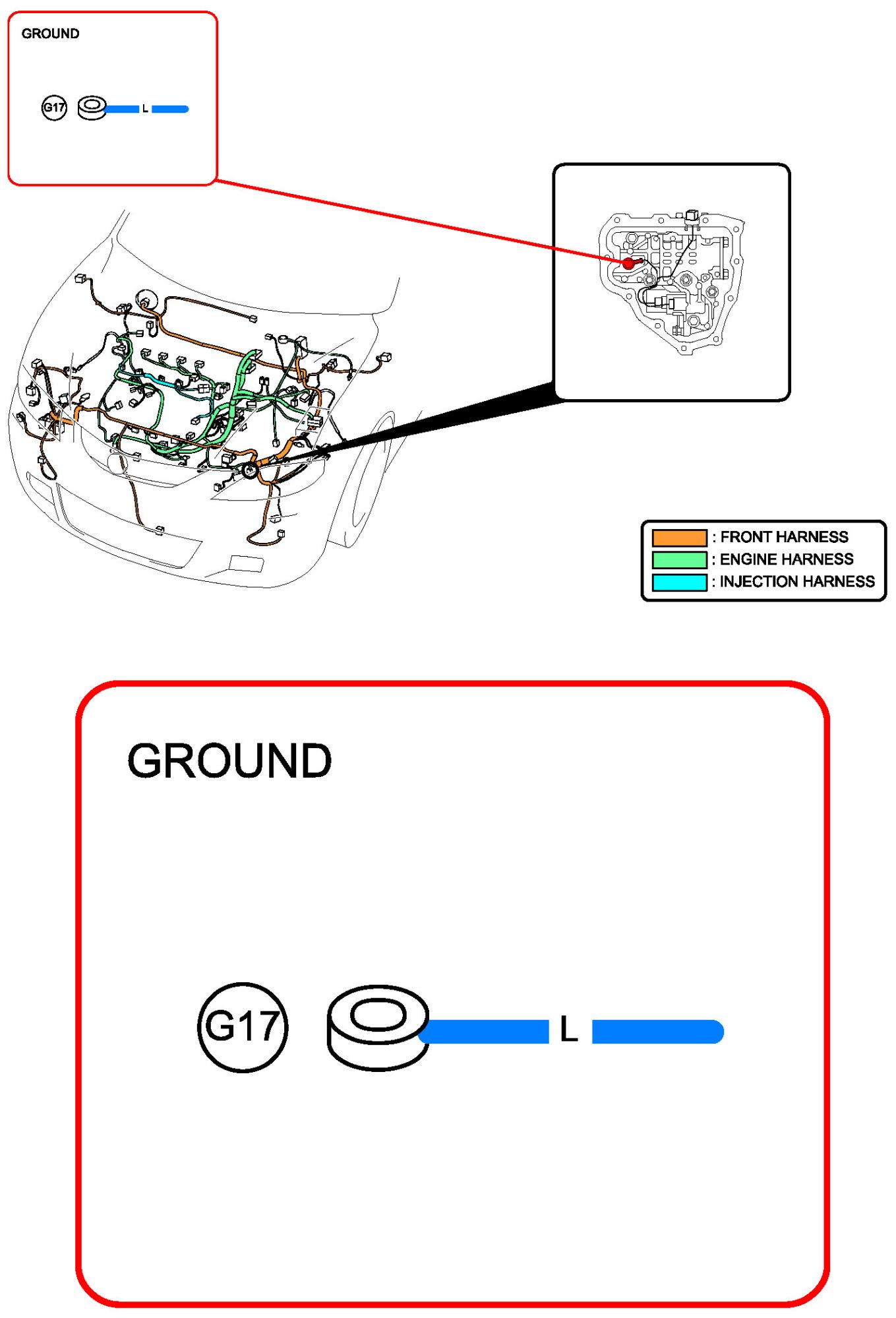 GROUND

G17

L

: FRONT HARNESS
: ENGINE HARNESS
: INJECTION HARNESS

GROUND

G17

L