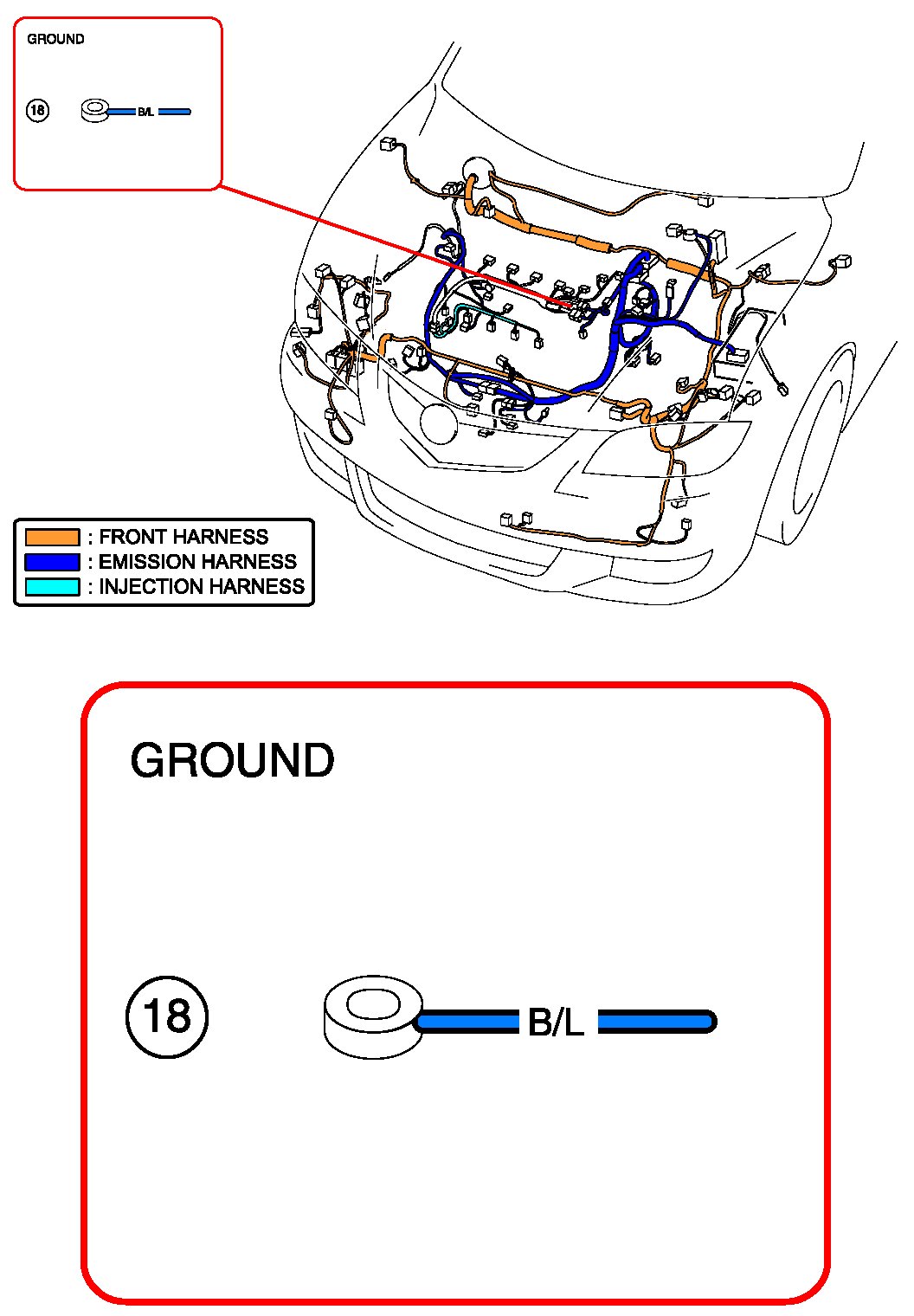 GROUND

18 B/L

: FRONT HARNESS
: EMISSION HARNESS
: INJECTION HARNESS

GROUND

18 B/L