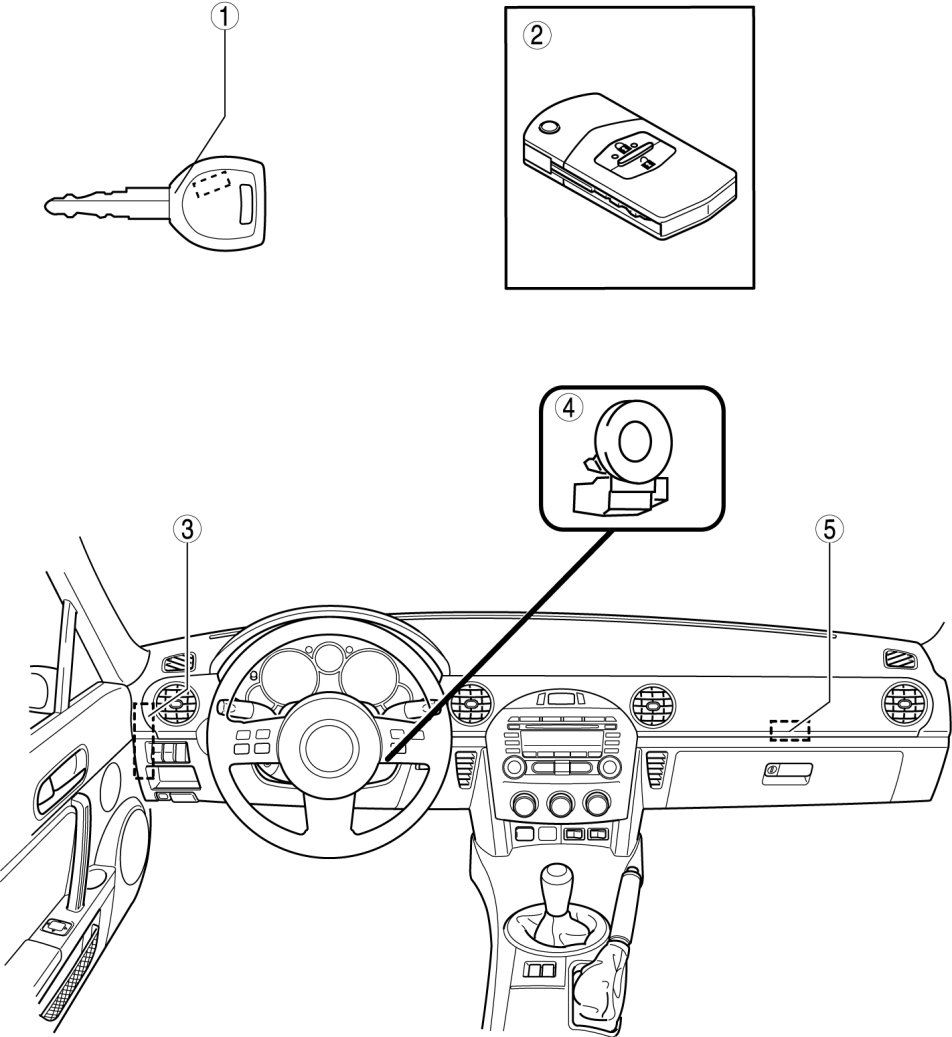 ①
②
④
③
⑤