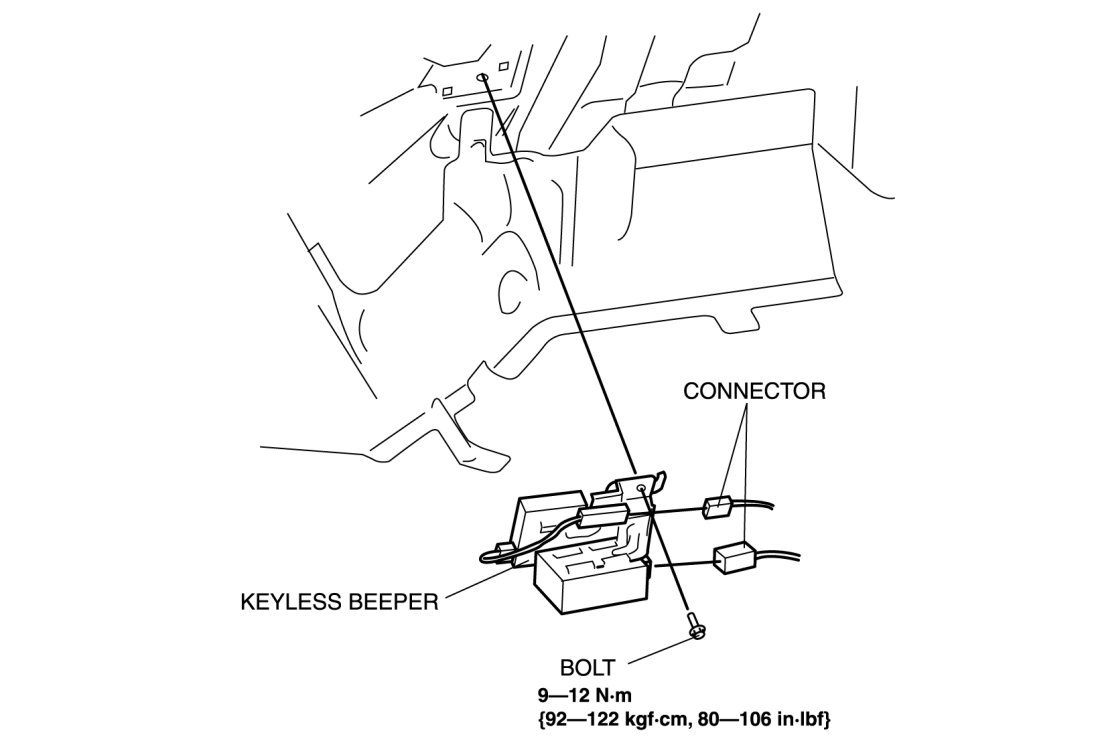 CONNECTOR

KEYLESS BEEPER

BOLT
9—12 N·m
{92—122 kgf·cm, 80—106 in·lbf}