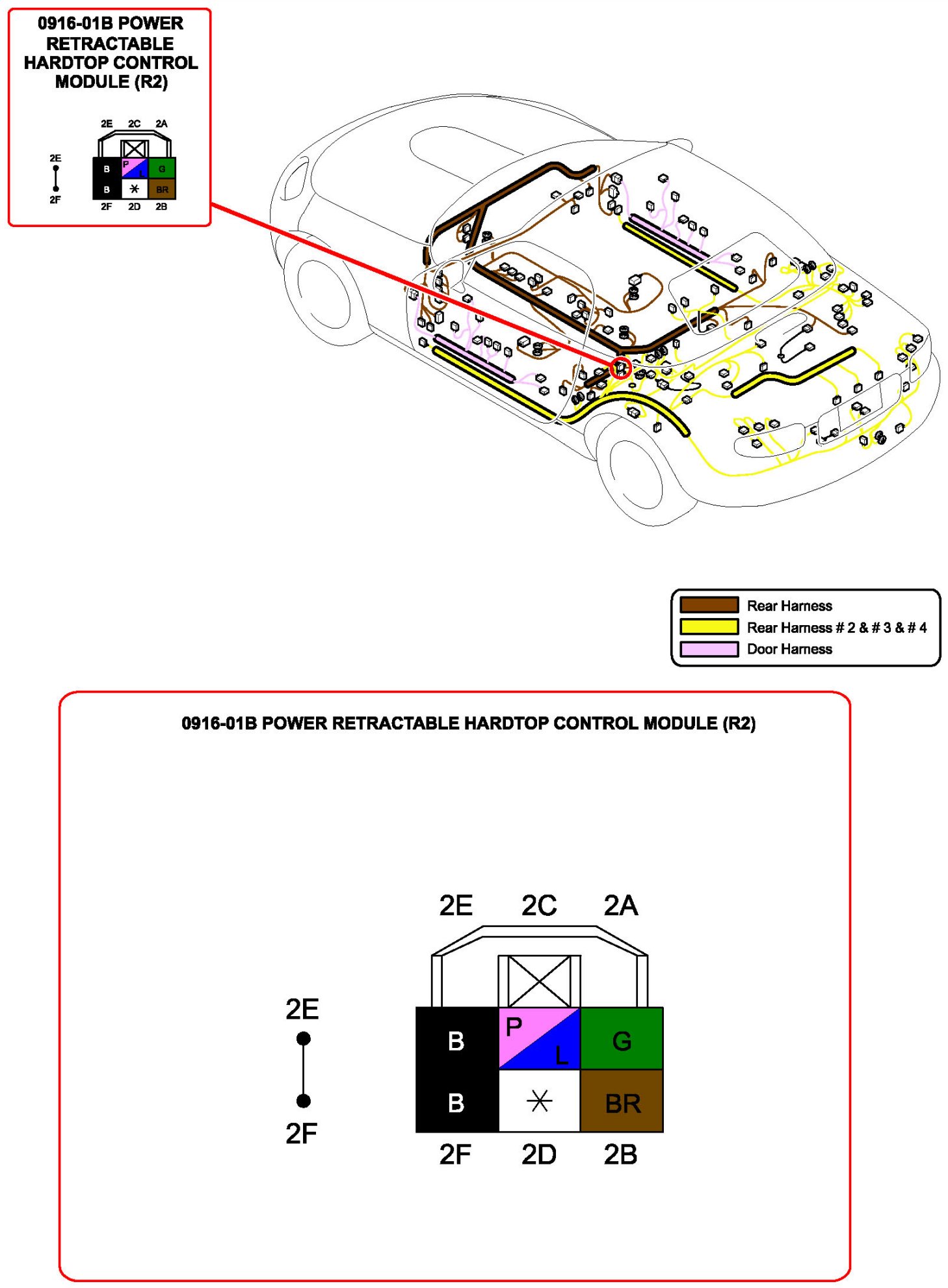 0916-01B POWER RETRACTABLE HARDTOP CONTROL MODULE (R2)

2E 2C 2A

2E

2F

B P L G

B * BR

2F 2D 2B

Rear Harness
Rear Harness # 2 & # 3 & # 4
Door Harness

0916-01B POWER RETRACTABLE HARDTOP CONTROL MODULE (R2)

2E 2C 2A

2E

2F

B P L G

B * BR

2F 2D 2B