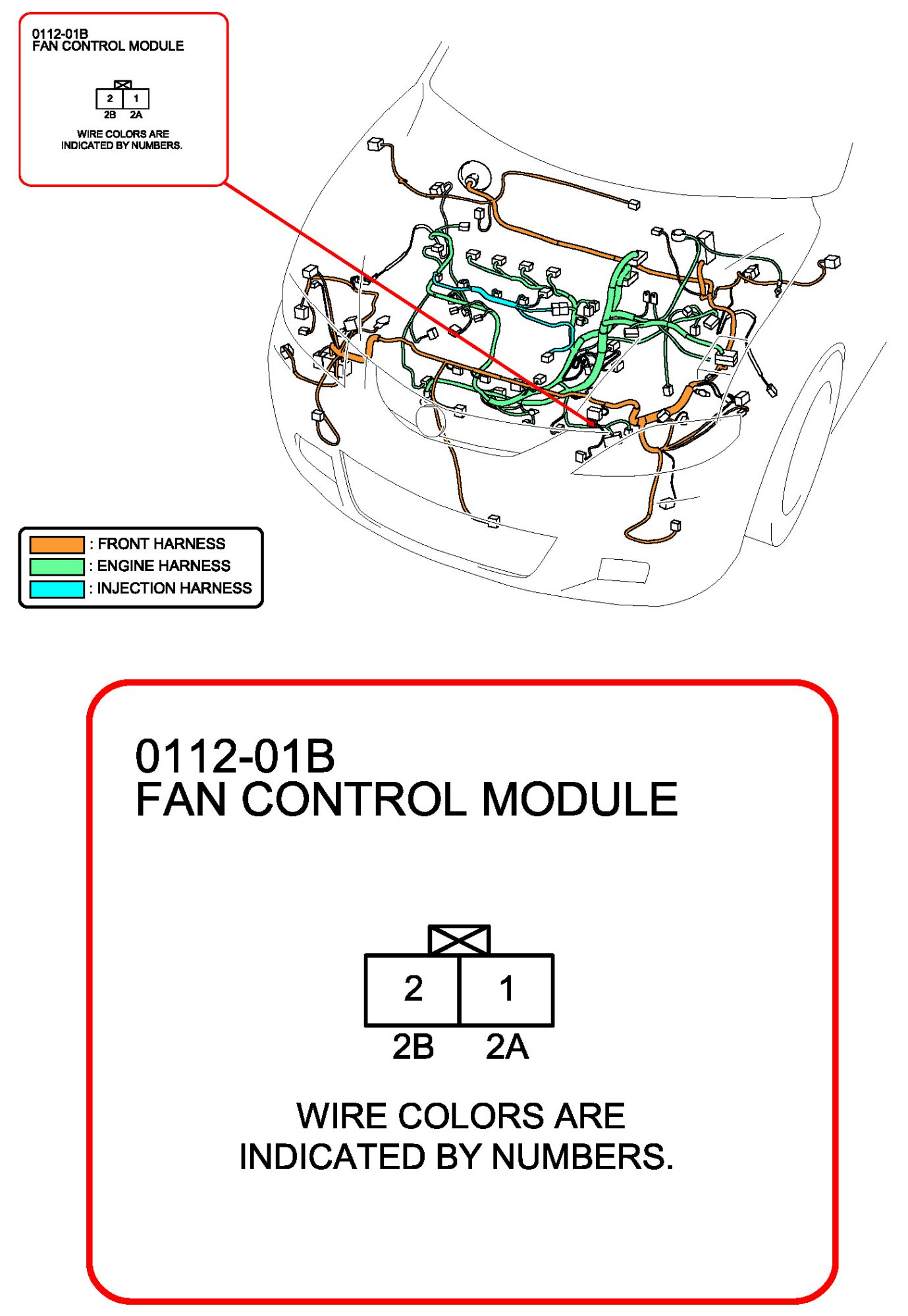 0112-01B
FAN CONTROL MODULE

2 1
2B 2A

WIRE COLORS ARE INDICATED BY NUMBERS.

: FRONT HARNESS
: ENGINE HARNESS
: INJECTION HARNESS

0112-01B
FAN CONTROL MODULE

2 1
2B 2A

WIRE COLORS ARE INDICATED BY NUMBERS.