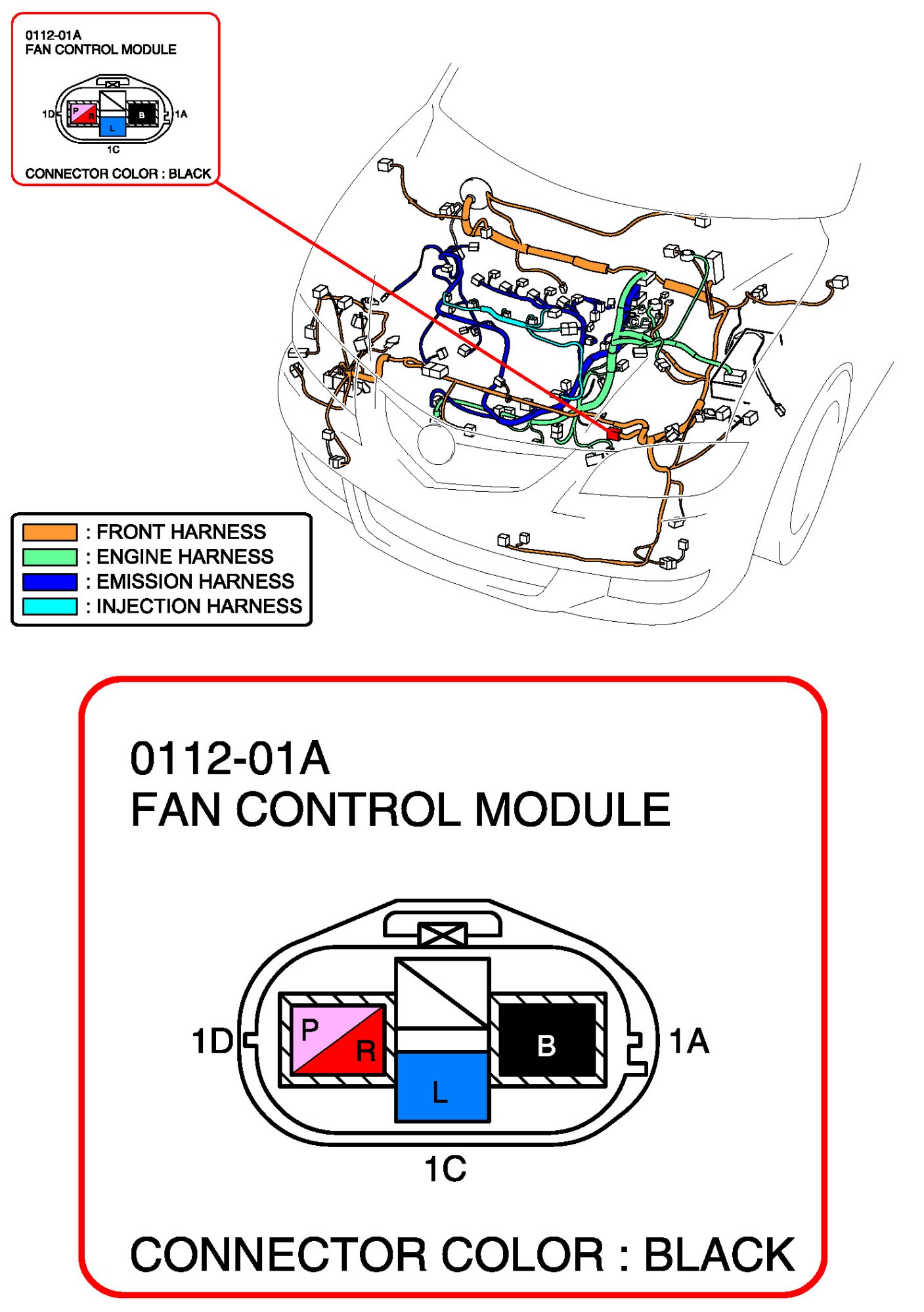 0112-01A
FAN CONTROL MODULE

1D
P
R
L
B
1A
1C

CONNECTOR COLOR : BLACK

: FRONT HARNESS
: ENGINE HARNESS
: EMISSION HARNESS
: INJECTION HARNESS

0112-01A
FAN CONTROL MODULE

1D
P
R
L
B
1A
1C

CONNECTOR COLOR : BLACK