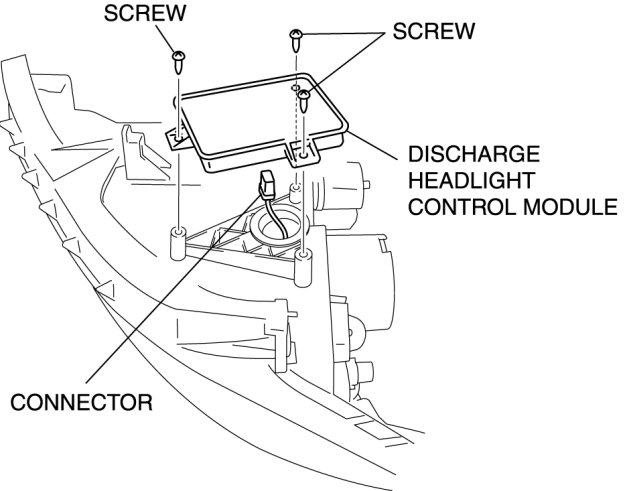 SCREW

SCREW

DISCHARGE HEADLIGHT CONTROL MODULE

CONNECTOR