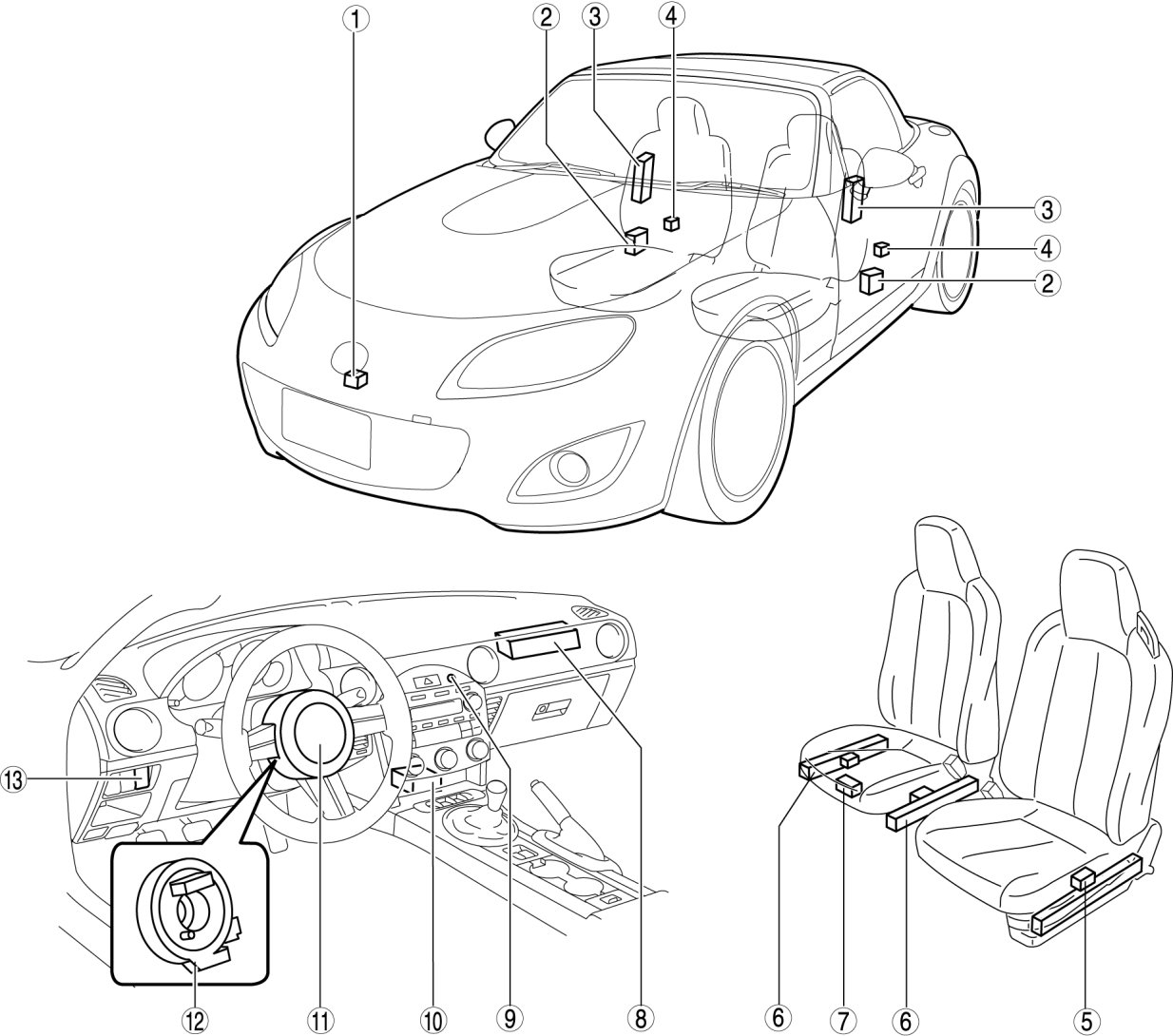 ①
②
③
④
③
④
②
⑬
⑫
⑪
⑩
⑨
⑧
⑥
⑦
⑥
⑤