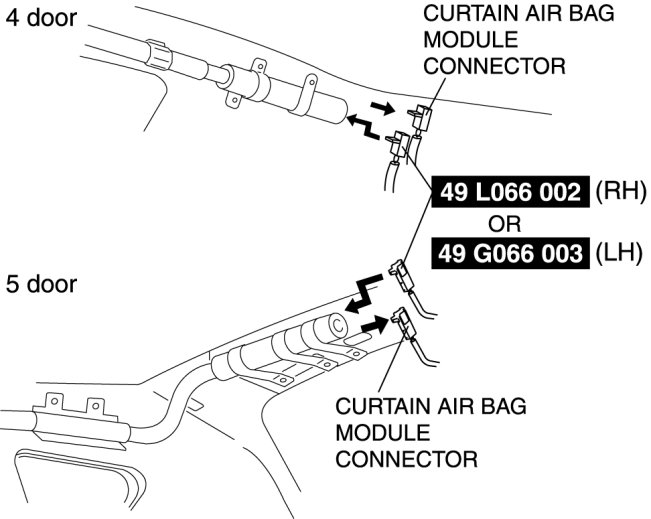 4 door

CURTAIN AIR BAG MODULE CONNECTOR

49 L066 002 (RH)
OR
49 G066 003 (LH)

5 door

CURTAIN AIR BAG MODULE CONNECTOR