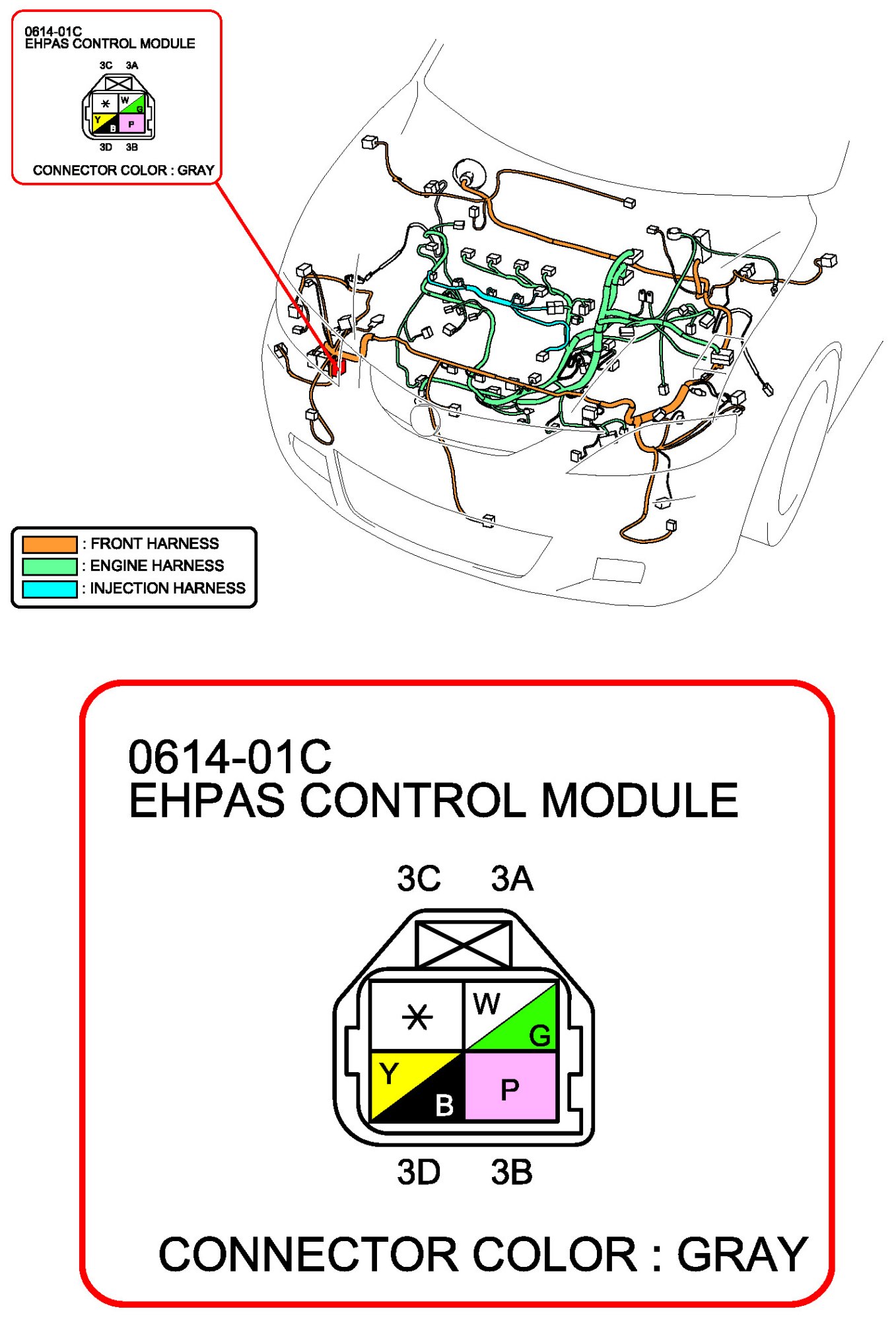 0614-01C
EHPAS CONTROL MODULE

3C 3A

*
W
G
Y
B
P

3D 3B

CONNECTOR COLOR : GRAY

: FRONT HARNESS
: ENGINE HARNESS
: INJECTION HARNESS

0614-01C
EHPAS CONTROL MODULE

3C 3A

*
W
G
Y
B
P

3D 3B

CONNECTOR COLOR : GRAY