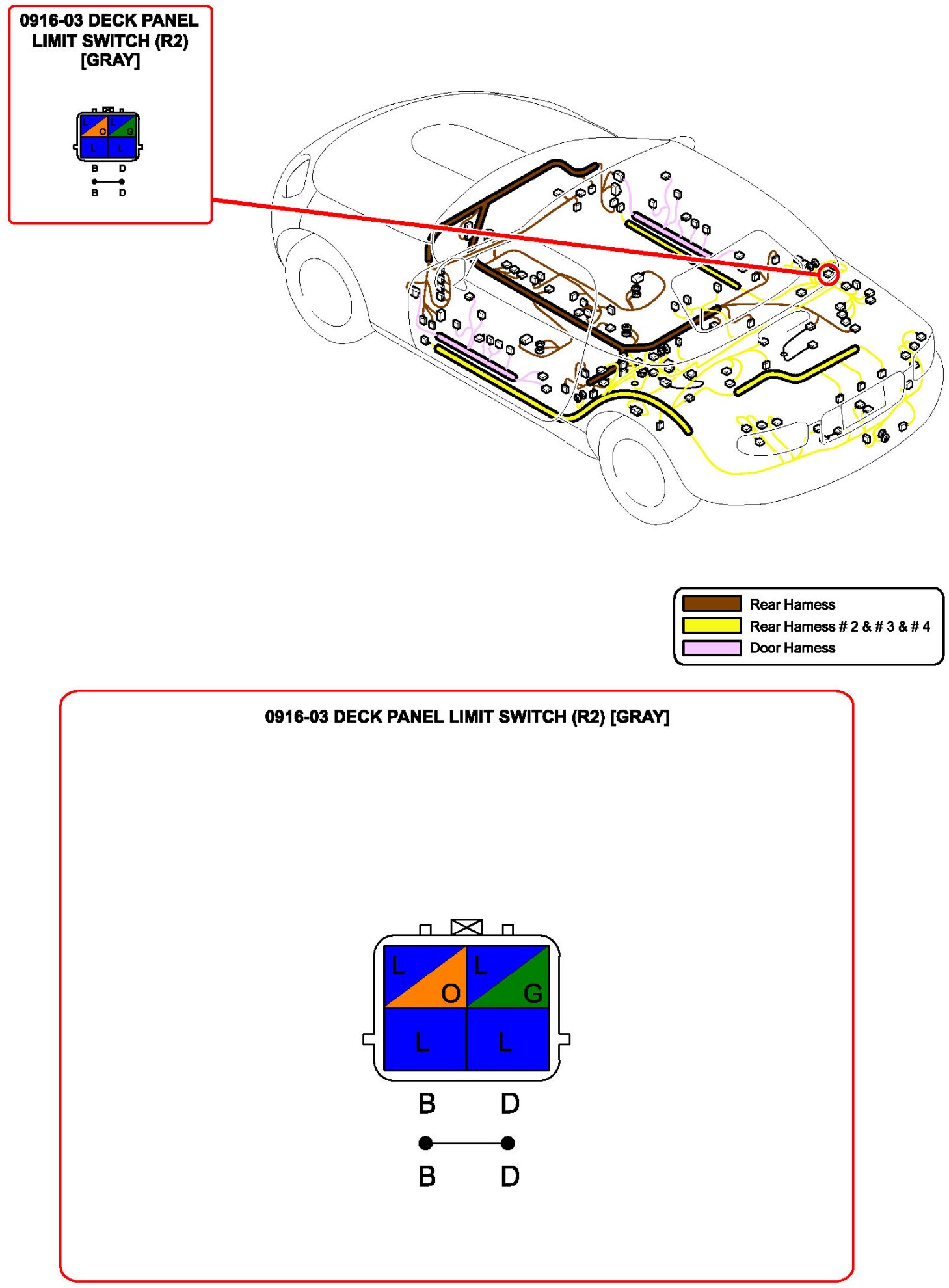 0916-03 DECK PANEL LIMIT SWITCH (R2) [GRAY]

L
O
L
G
L
L
B D
B D

Rear Harness
Rear Harness # 2 & # 3 & # 4
Door Harness

0916-03 DECK PANEL LIMIT SWITCH (R2) [GRAY]

L
O
L
G
L
L
B D
B D