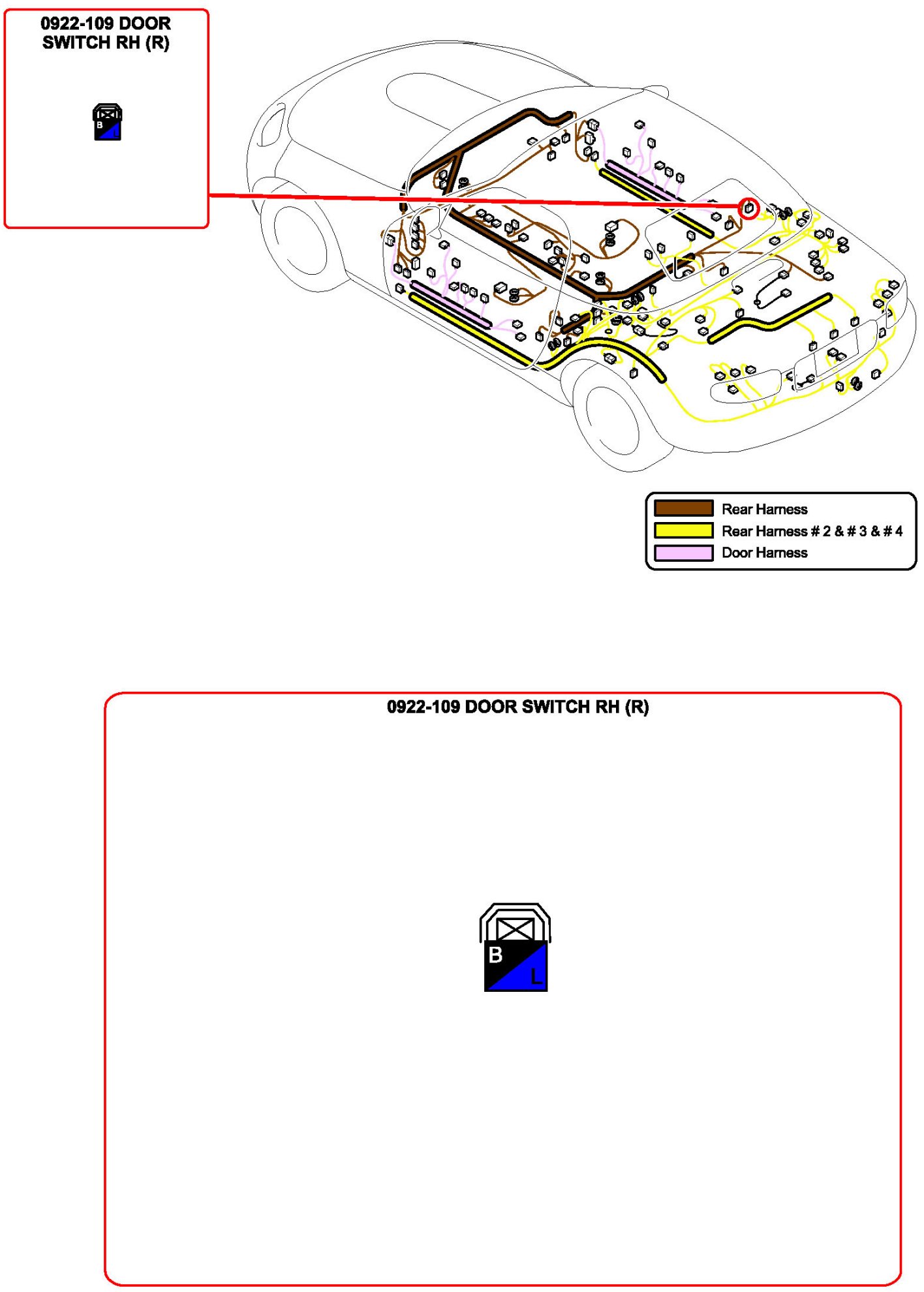 0922-109 DOOR SWITCH RH (R)

B
L

Rear Harness
Rear Harness # 2 & # 3 & # 4
Door Harness

0922-109 DOOR SWITCH RH (R)

B
L