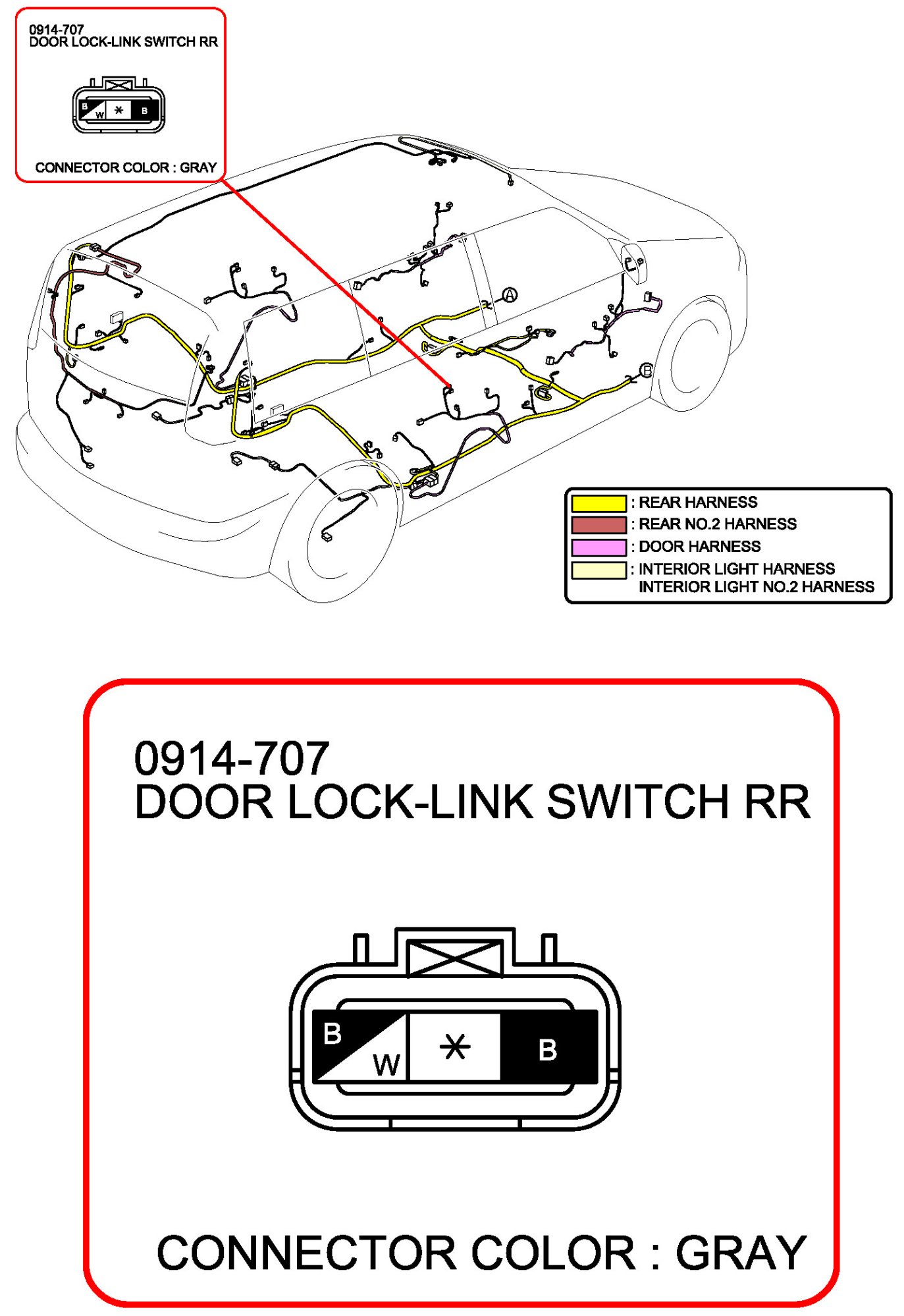 0914-707
DOOR LOCK-LINK SWITCH RR

B
W
*
B

CONNECTOR COLOR : GRAY

A

B

: REAR HARNESS
: REAR NO.2 HARNESS
: DOOR HARNESS
: INTERIOR LIGHT HARNESS
INTERIOR LIGHT NO.2 HARNESS

0914-707
DOOR LOCK-LINK SWITCH RR

B
W
*
B

CONNECTOR COLOR : GRAY