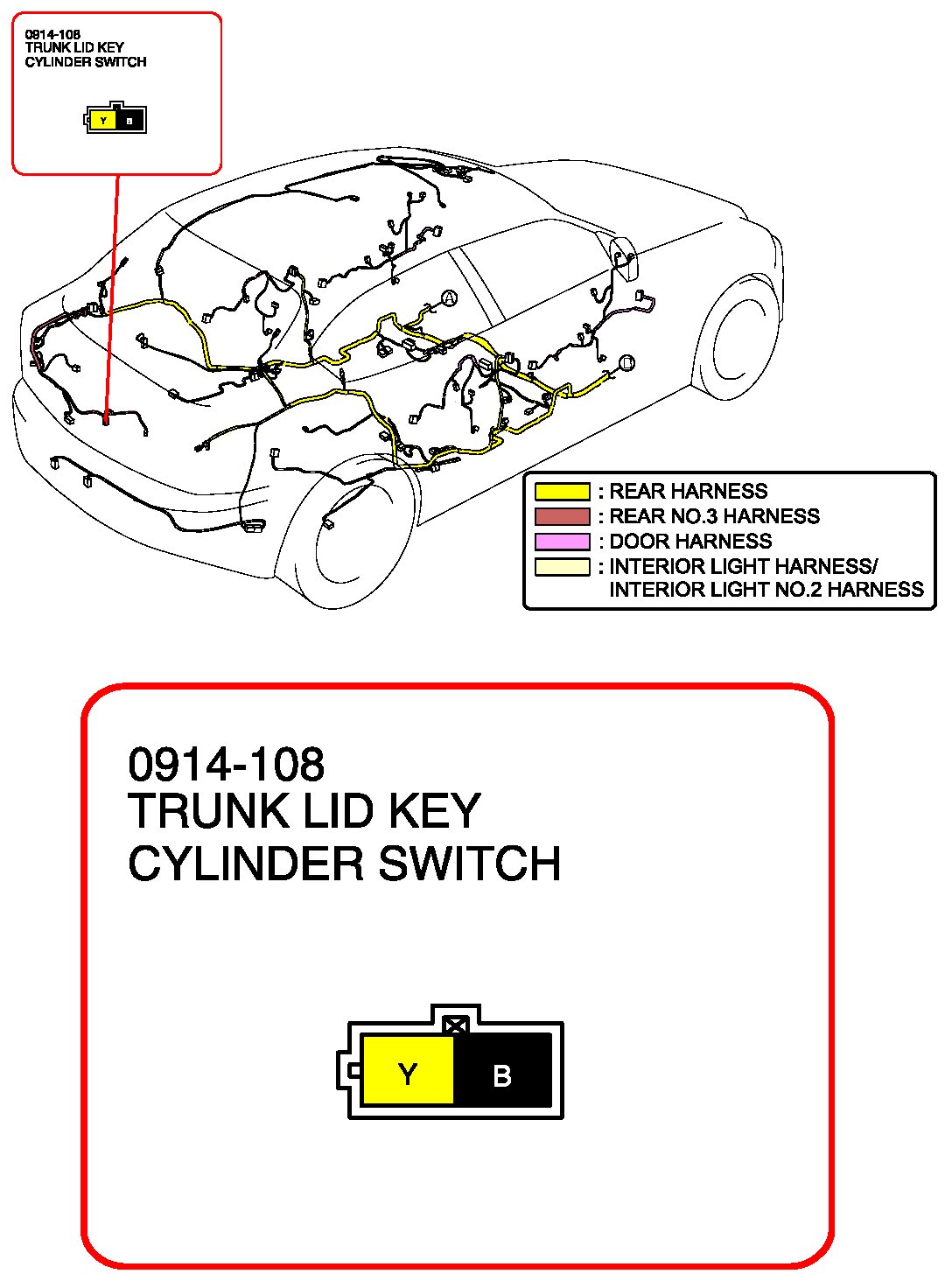 0914-108
TRUNK LID KEY
CYLINDER SWITCH

Y B

A

D

: REAR HARNESS
: REAR NO.3 HARNESS
: DOOR HARNESS
: INTERIOR LIGHT HARNESS/
INTERIOR LIGHT NO.2 HARNESS

0914-108
TRUNK LID KEY
CYLINDER SWITCH

Y B