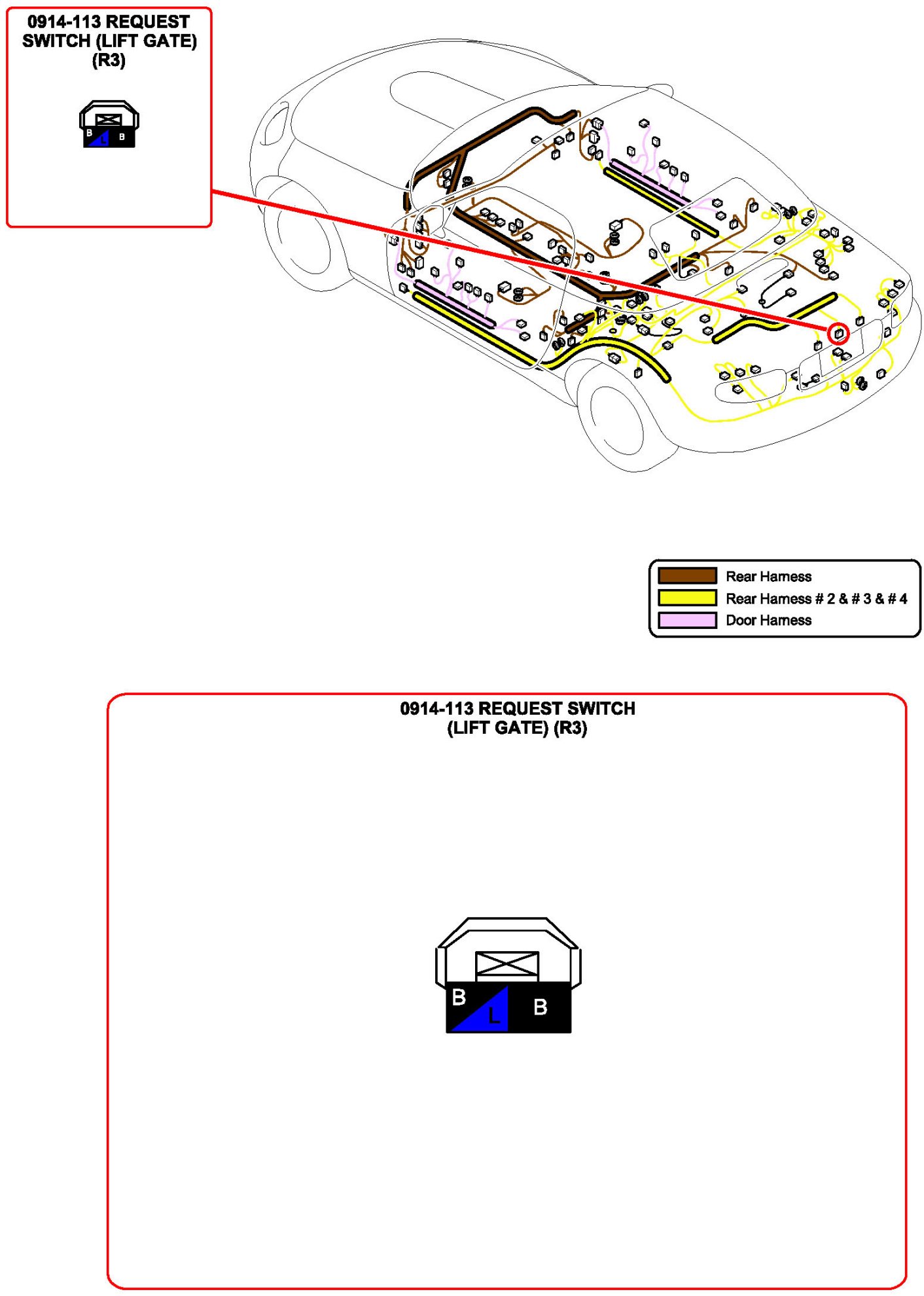 0914-113 REQUEST SWITCH (LIFT GATE) (R3)

B L B

Rear Harness
Rear Harness # 2 & # 3 & # 4
Door Harness

0914-113 REQUEST SWITCH (LIFT GATE) (R3)

B L B