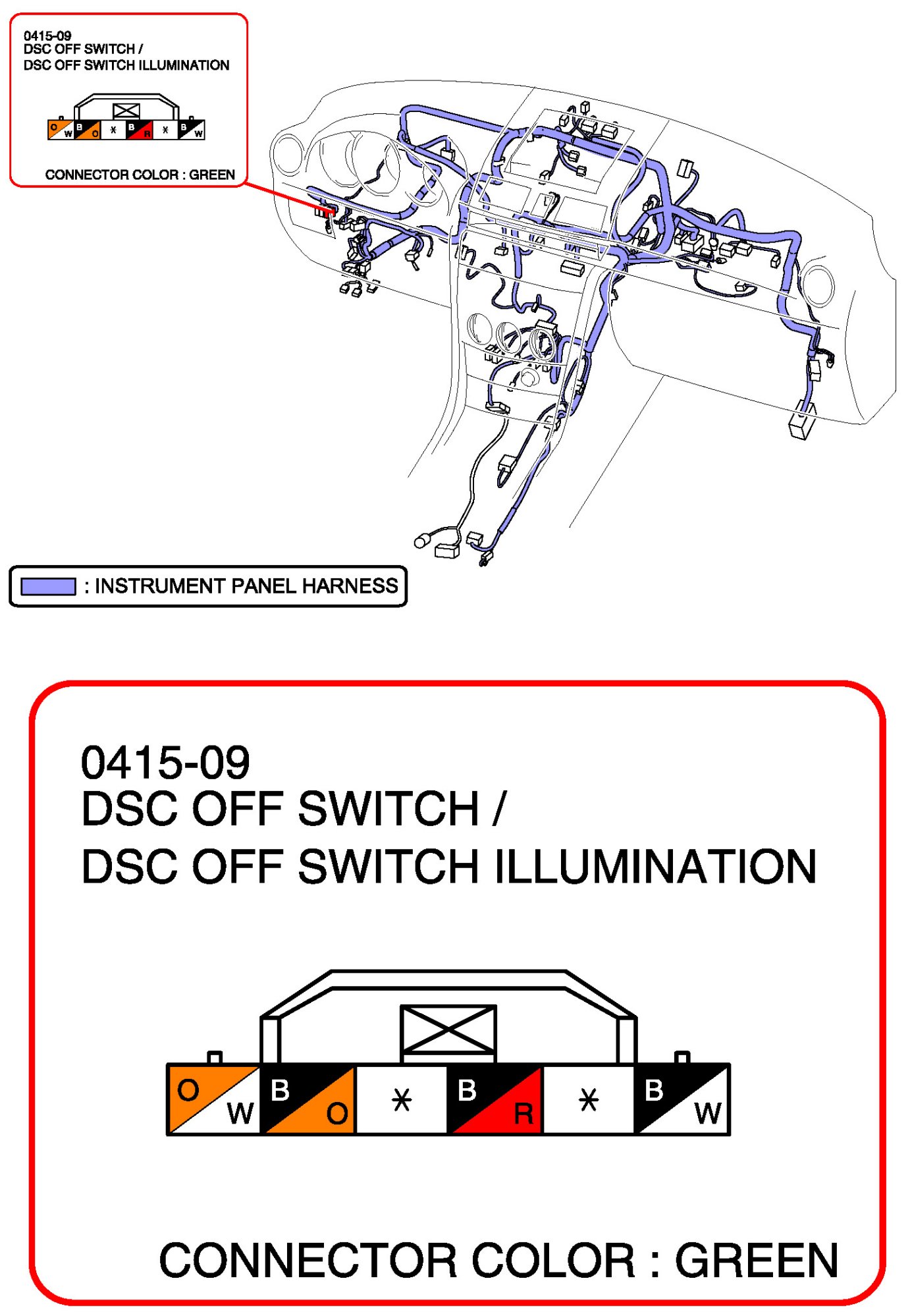 0415-09
DSC OFF SWITCH /
DSC OFF SWITCH ILLUMINATION

O W B O * B R * B W

CONNECTOR COLOR : GREEN

: INSTRUMENT PANEL HARNESS

0415-09
DSC OFF SWITCH /
DSC OFF SWITCH ILLUMINATION

O W B O * B R * B W

CONNECTOR COLOR : GREEN