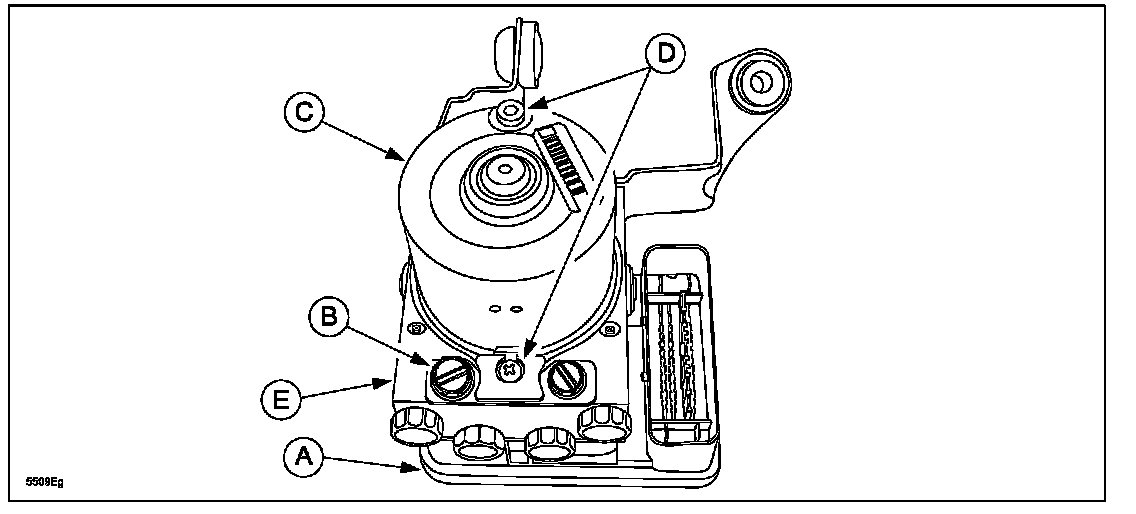 D
C
B
E
A
5509Eg