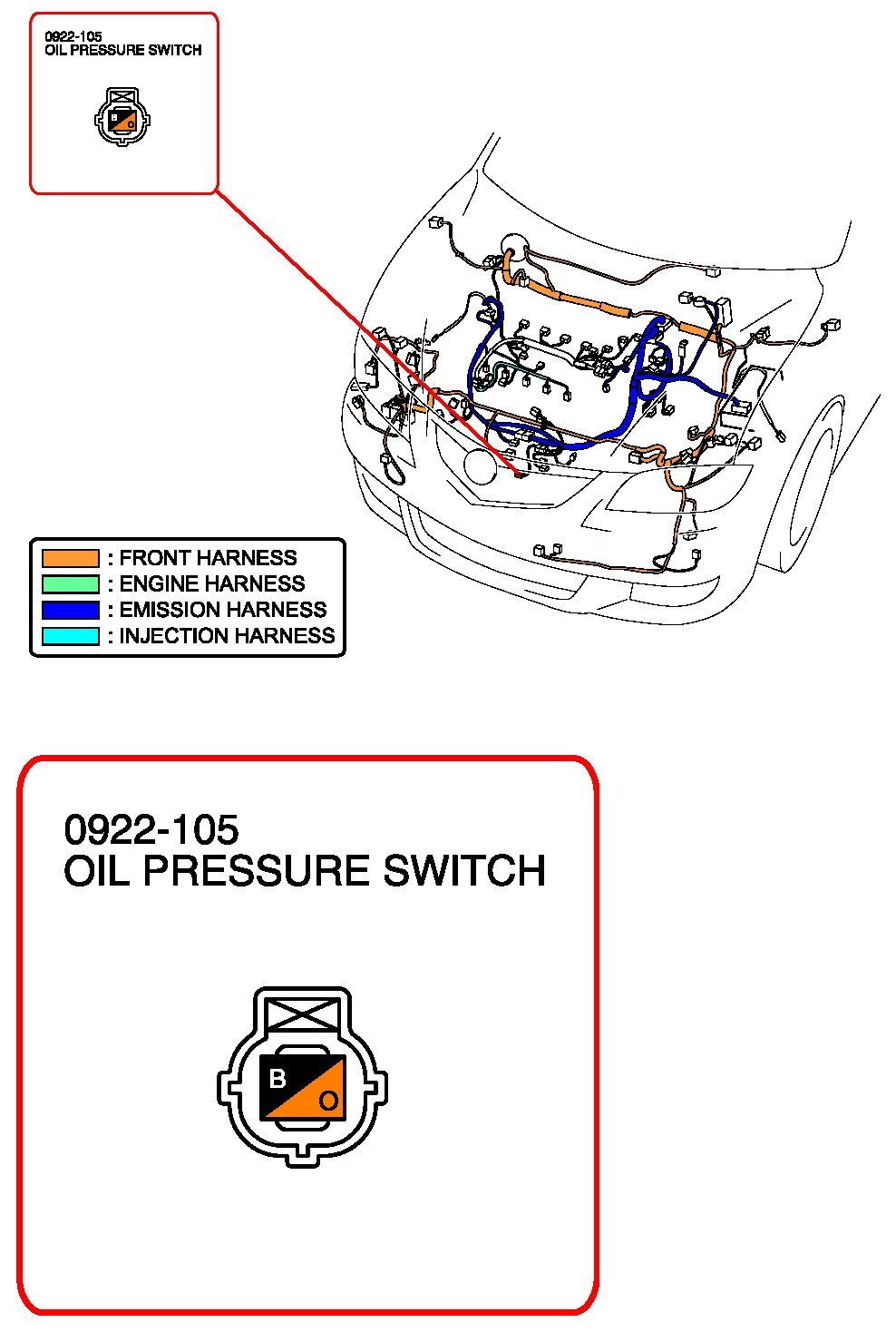 0922-105
OIL PRESSURE SWITCH

B O

: FRONT HARNESS
: ENGINE HARNESS
: EMISSION HARNESS
: INJECTION HARNESS

0922-105
OIL PRESSURE SWITCH

B
O