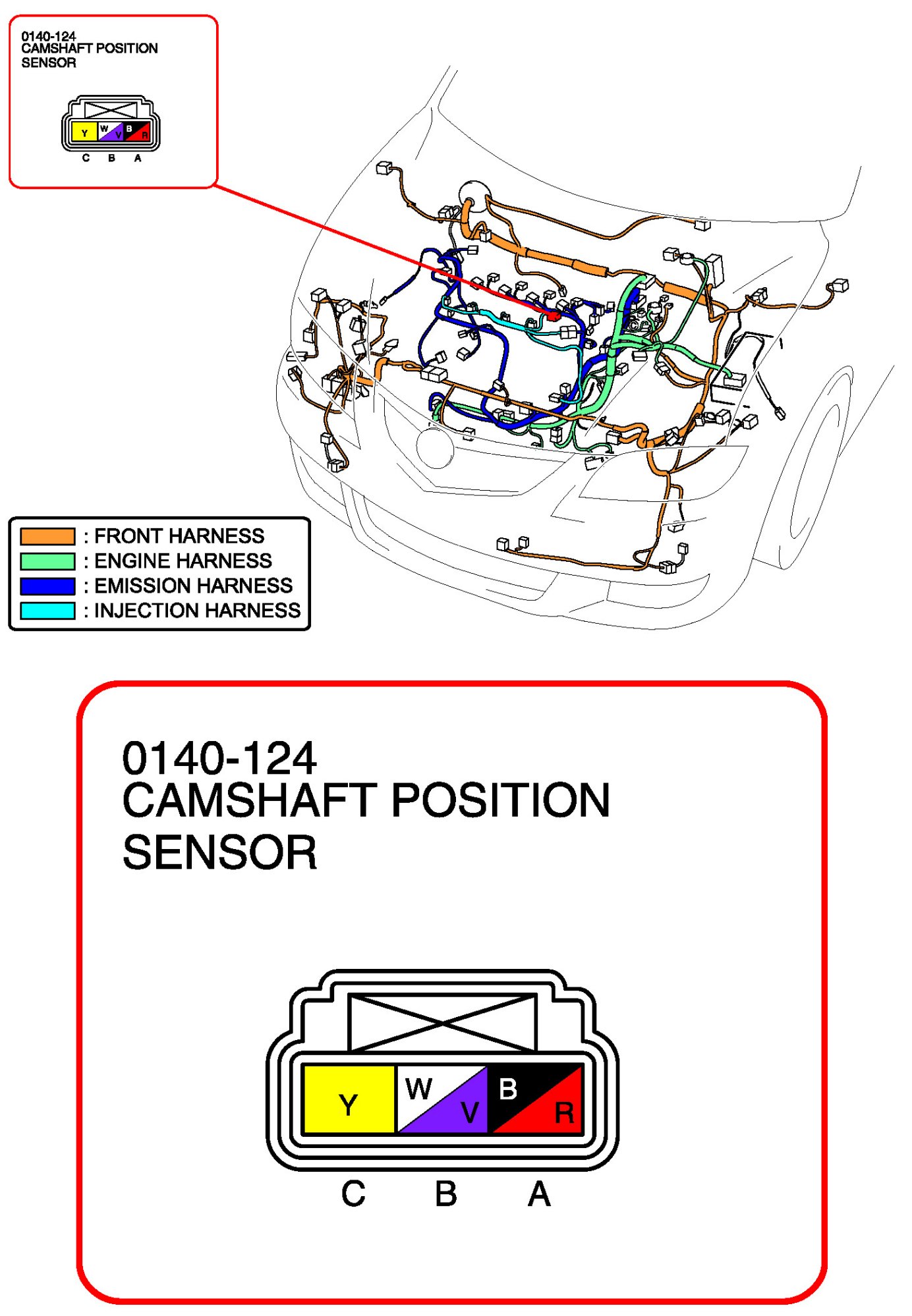 0140-124
CAMSHAFT POSITION
SENSOR

Y W V B R
C B A

: FRONT HARNESS
: ENGINE HARNESS
: EMISSION HARNESS
: INJECTION HARNESS

0140-124
CAMSHAFT POSITION
SENSOR

Y W V B R
C B A