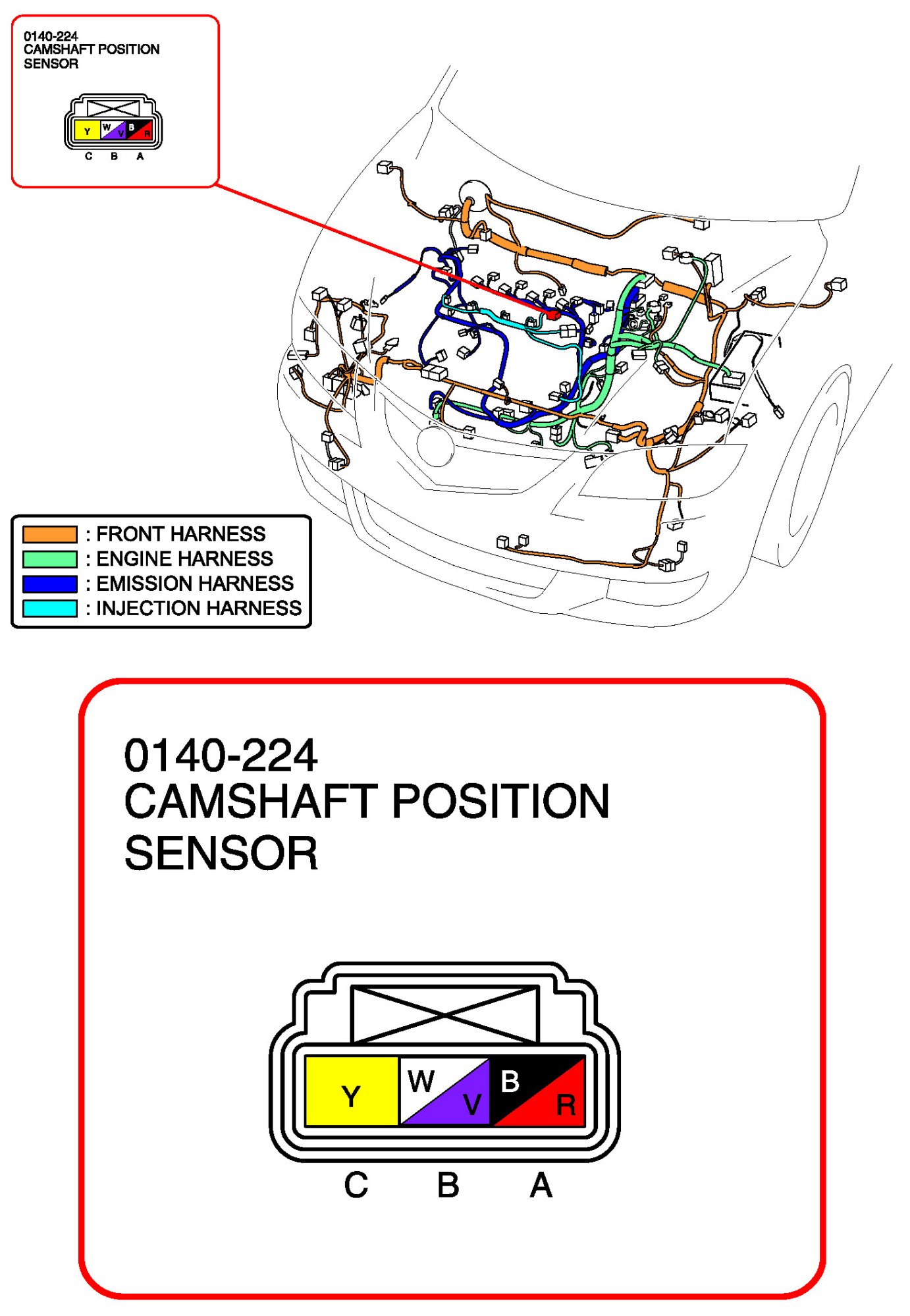 0140-224
CAMSHAFT POSITION
SENSOR

Y
W
V
B
R
C B A

: FRONT HARNESS
: ENGINE HARNESS
: EMISSION HARNESS
: INJECTION HARNESS

0140-224
CAMSHAFT POSITION
SENSOR

Y
W
V
B
R
C B A