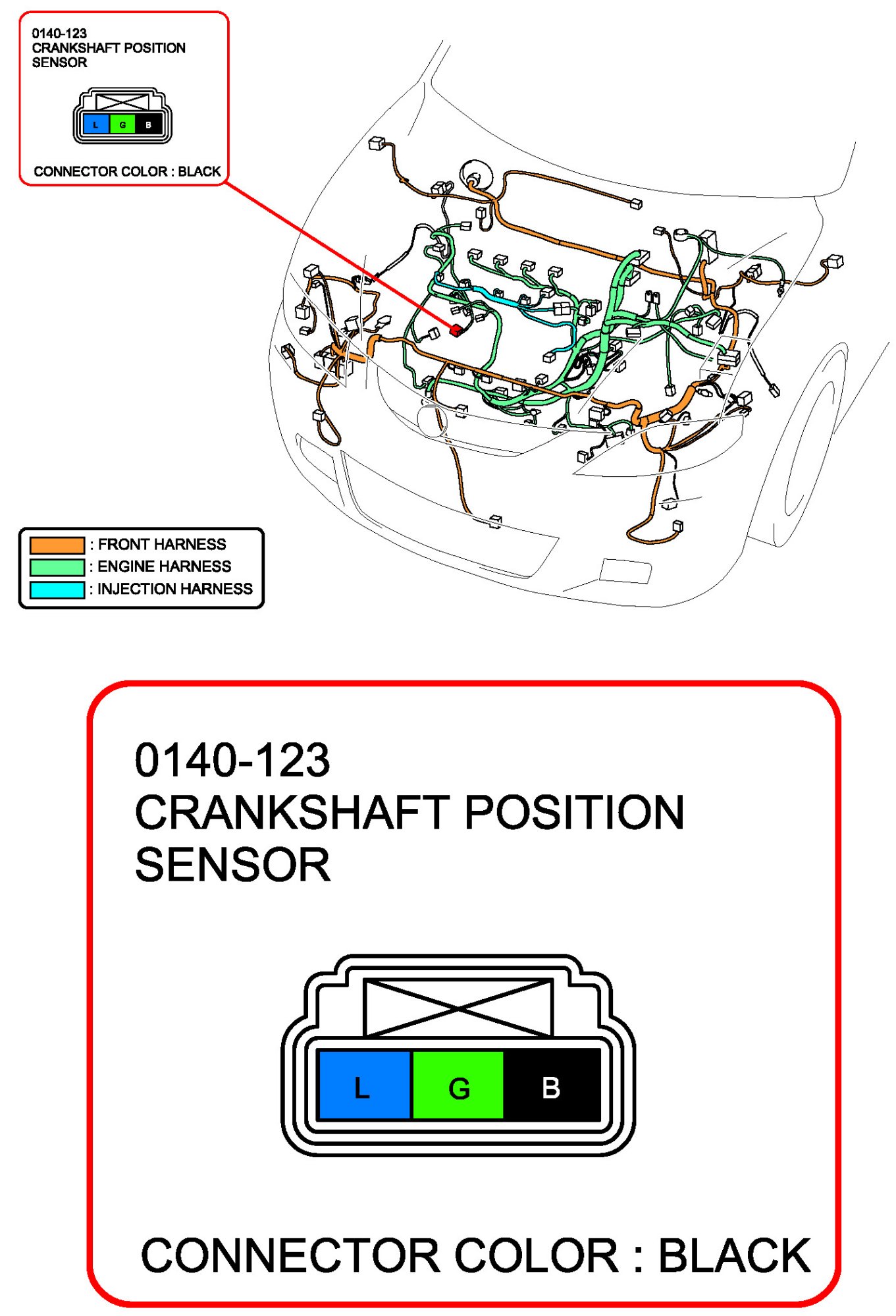 0140-123
CRANKSHAFT POSITION SENSOR

L G B

CONNECTOR COLOR : BLACK

: FRONT HARNESS
: ENGINE HARNESS
: INJECTION HARNESS

0140-123
CRANKSHAFT POSITION SENSOR

L G B

CONNECTOR COLOR : BLACK