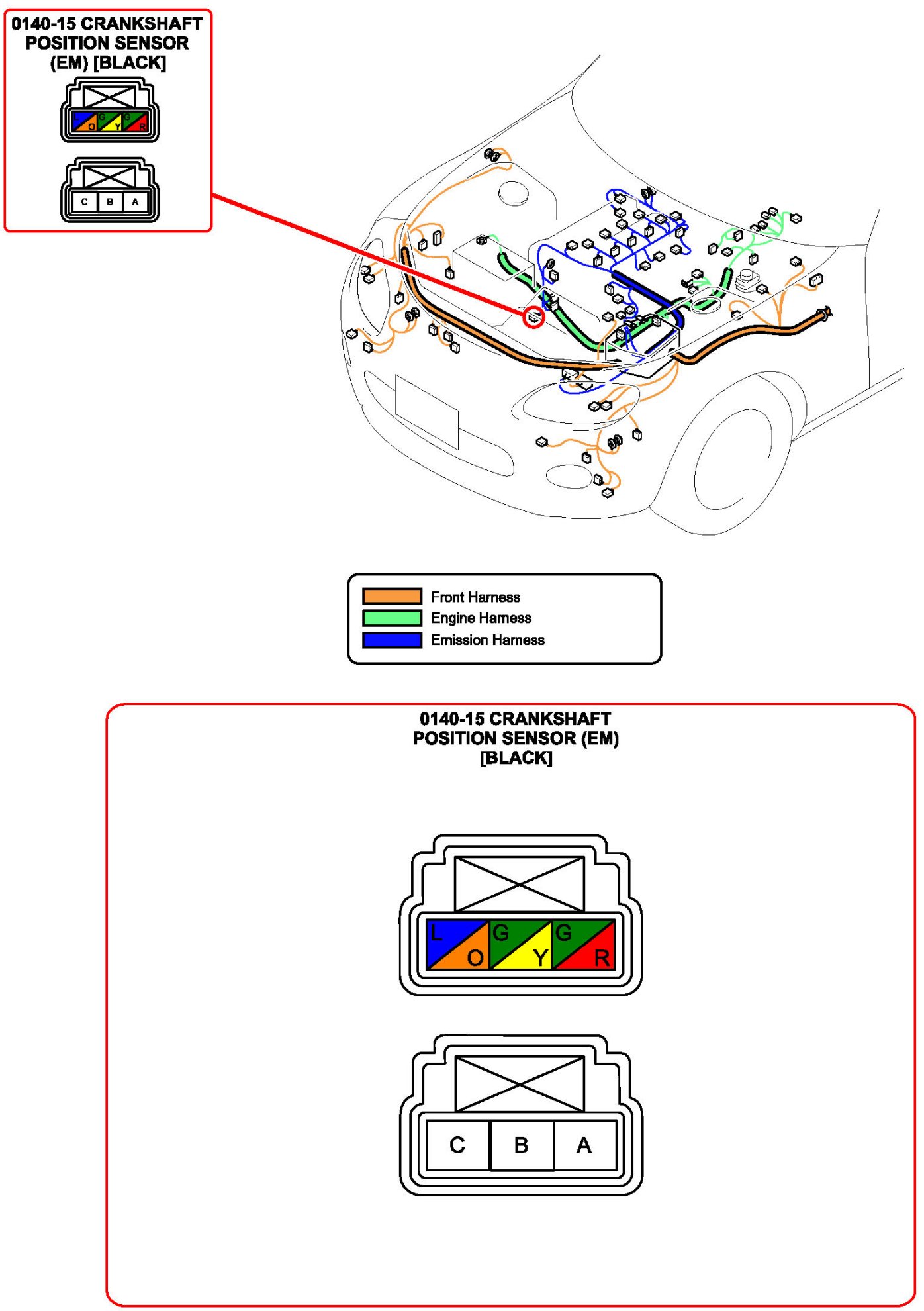 0140-15 CRANKSHAFT POSITION SENSOR (EM) [BLACK]

L O G Y G R

C B A

Front Harness
Engine Harness
Emission Harness

0140-15 CRANKSHAFT POSITION SENSOR (EM) [BLACK]

L O G Y G R

C B A